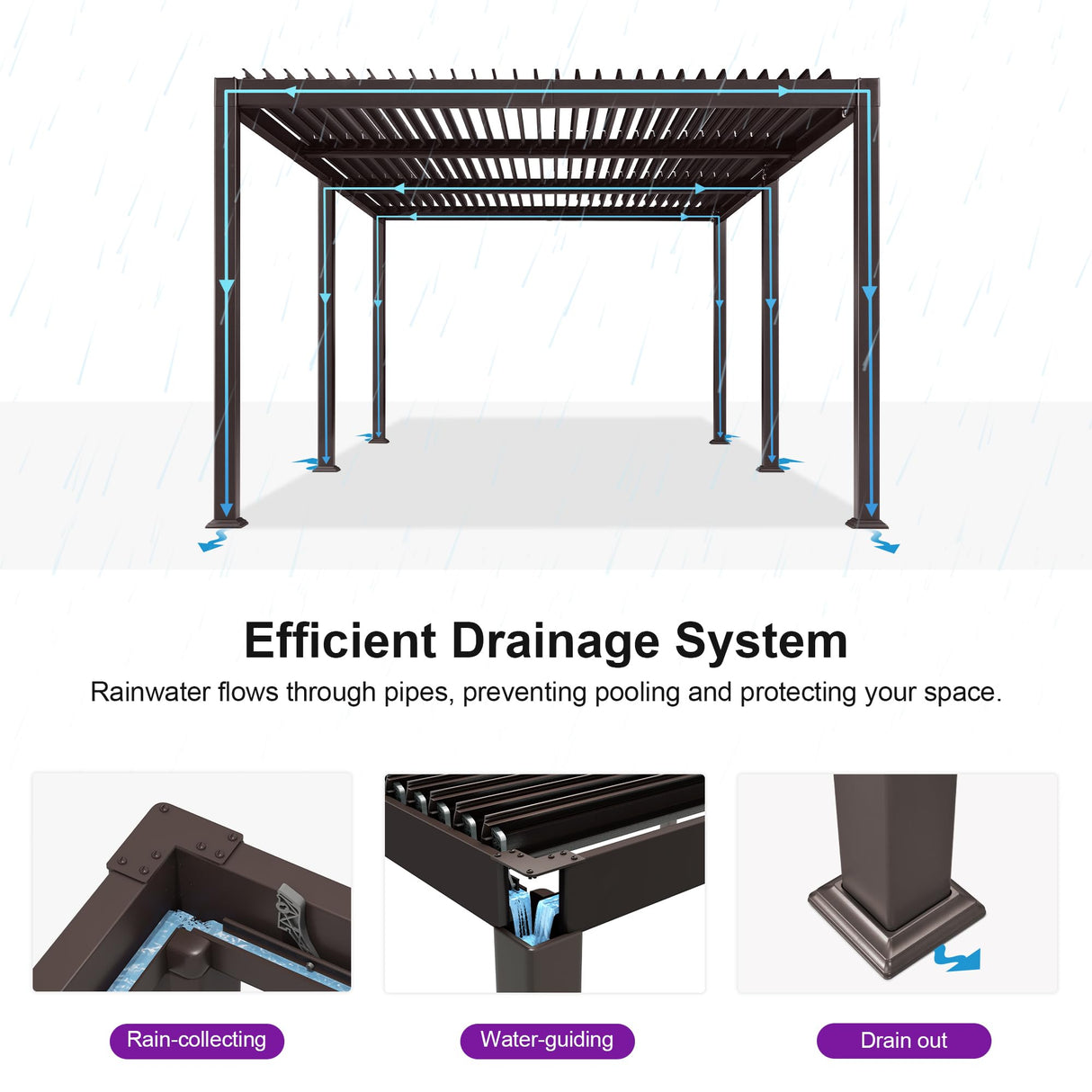 Efficient Drainage System

Rainwater flows through pipes, preventing pooling and protecting your space.

Rain-collecting

Water-guiding

Drain out