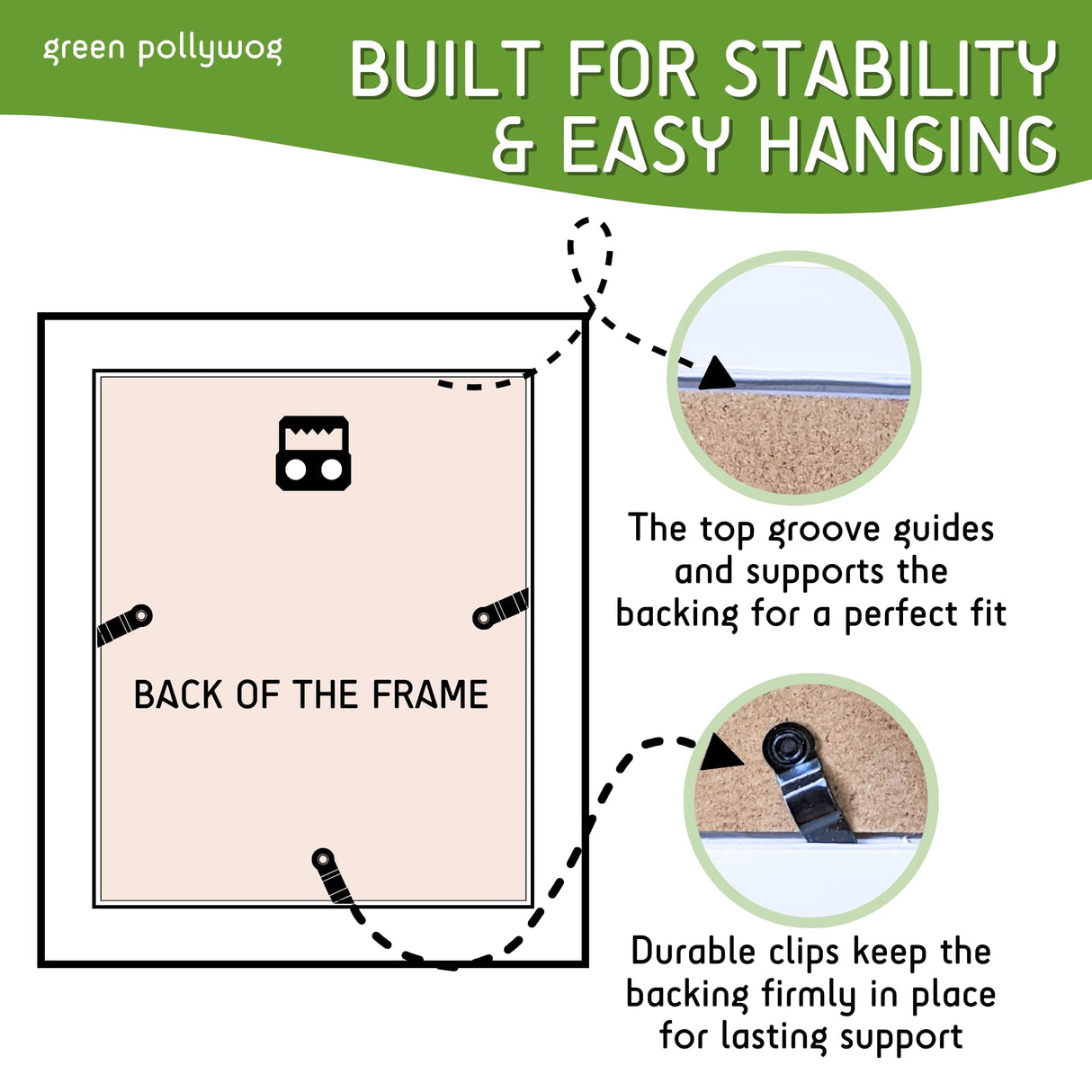 green pollywog

BUILT FOR STABILITY & EASY HANGING

BACK OF THE FRAME

The top groove guides and supports the backing for a perfect fit

Durable clips keep the backing firmly in place for lasting support