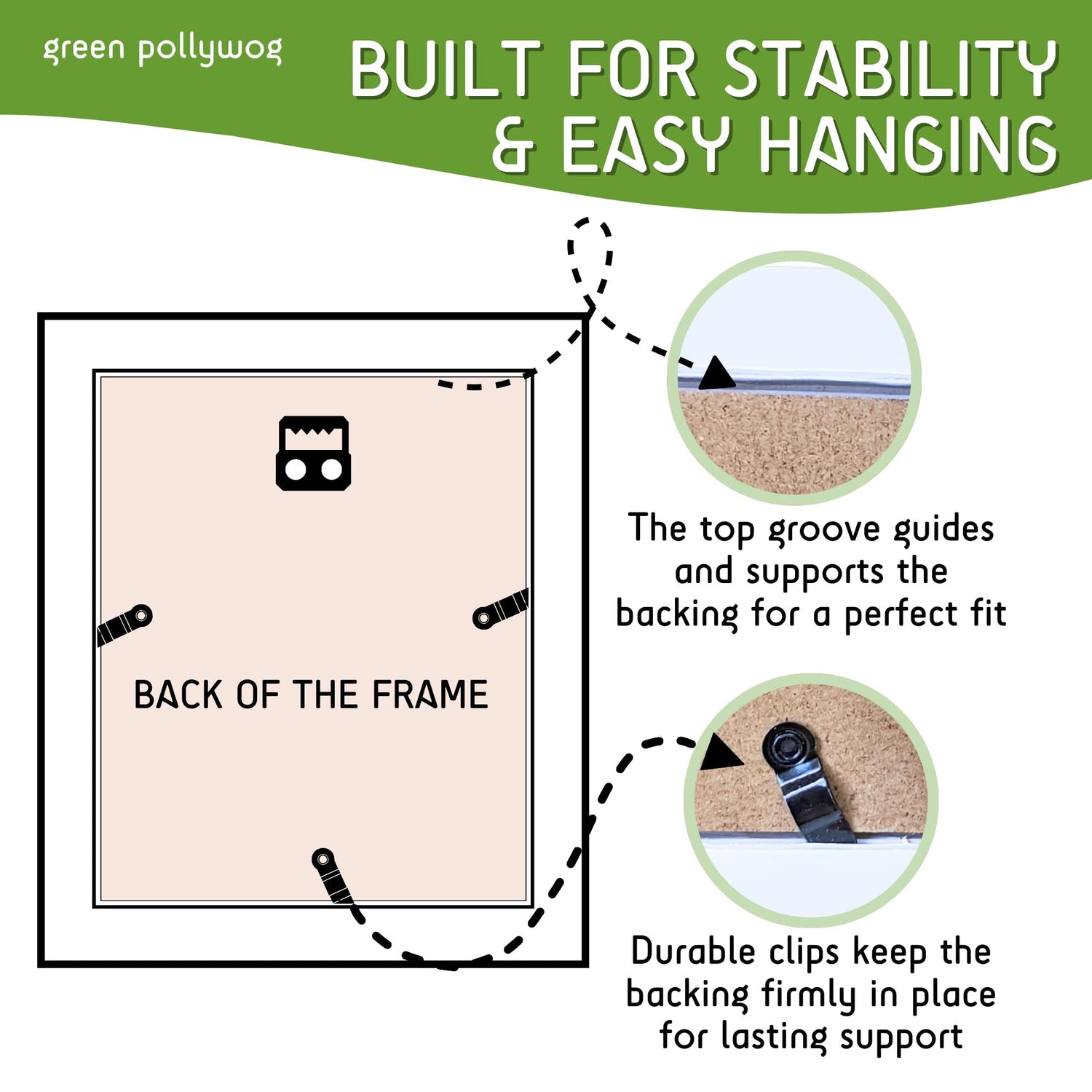 green pollywog

BUILT FOR STABILITY & EASY HANGING

BACK OF THE FRAME

The top groove guides and supports the backing for a perfect fit

Durable clips keep the backing firmly in place for lasting support