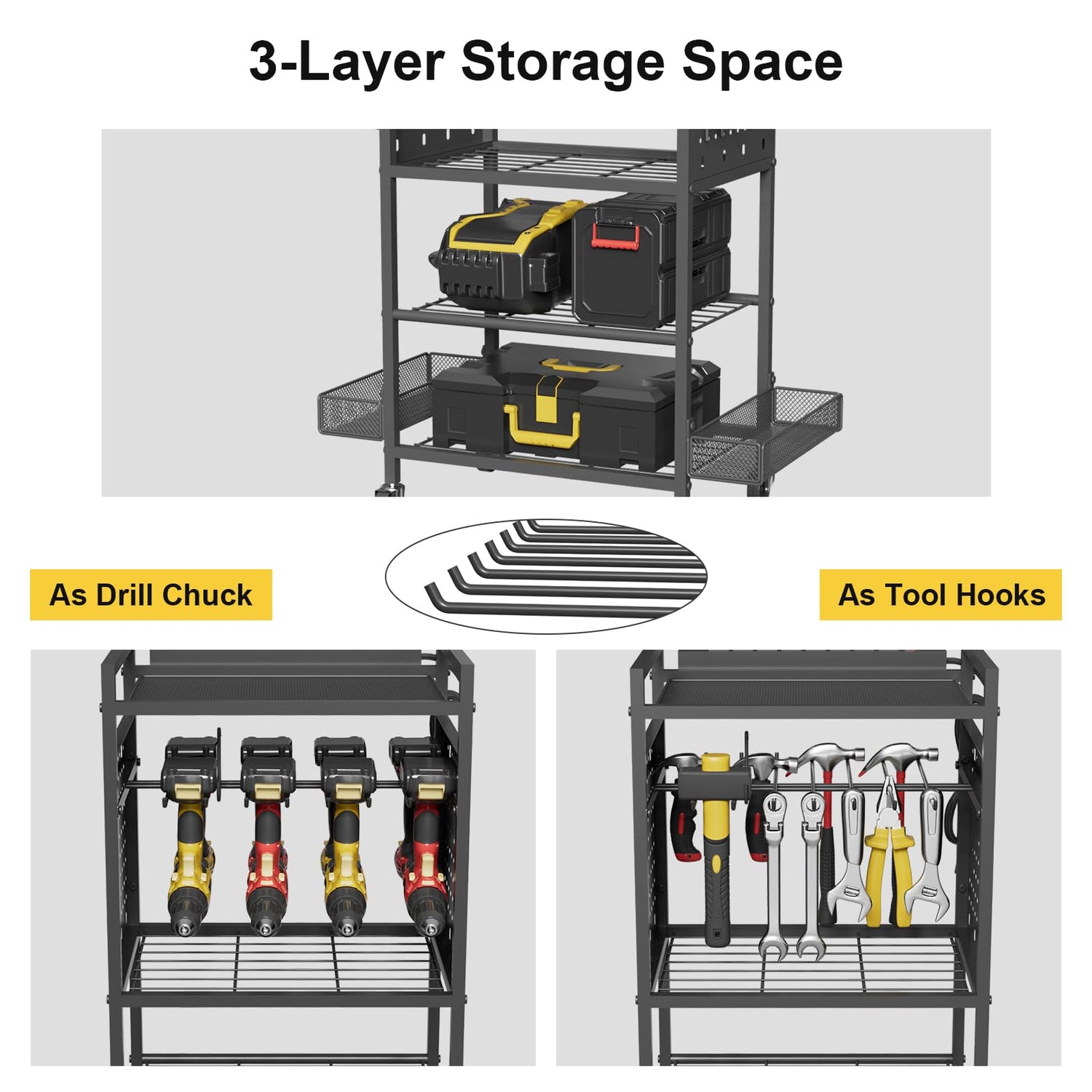 3-Layer Storage Space

As Drill Chuck

As Tool Hooks