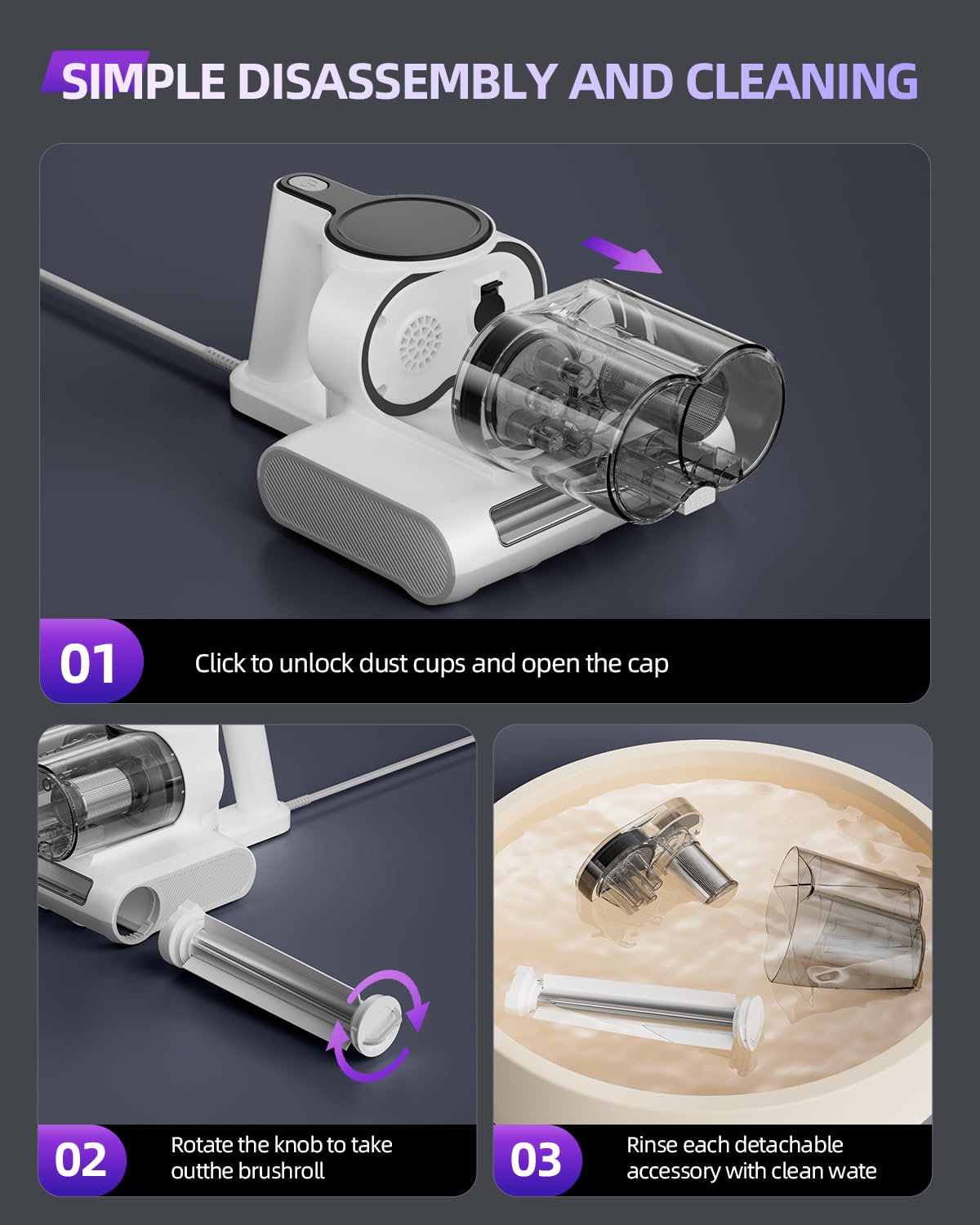 SIMPLE DISASSEMBLY AND CLEANING

01 Click to unlock dust cups and open the cap

02 Rotate the knob to take outthe brushroll

03 Rinse each detachable accessory with clean wate