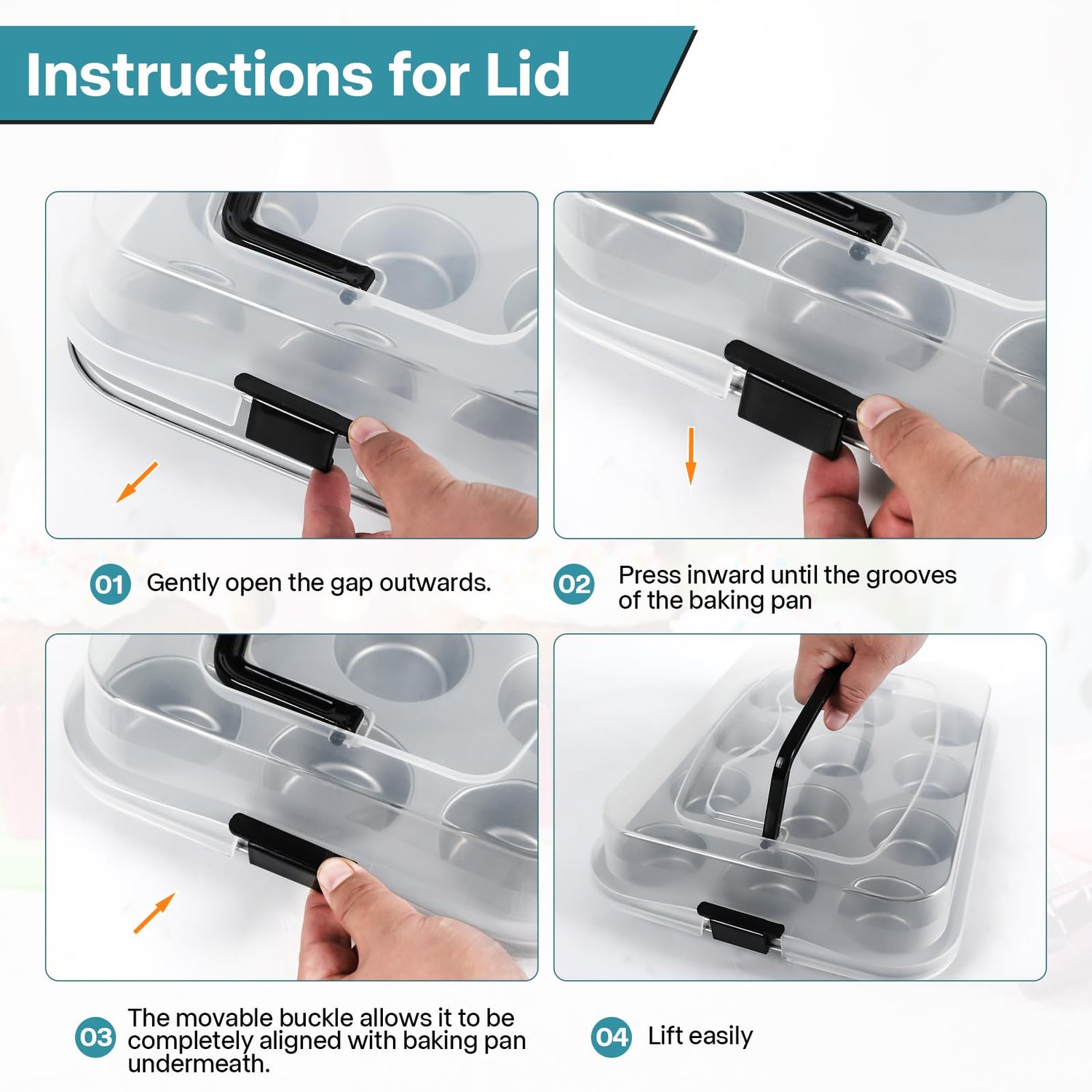 Instructions for Lid

01 Gently open the gap outwards.

02 Press inward until the grooves of the baking pan

03 The movable buckle allows it to be completely aligned with baking pan undermeath.

04 Lift easily