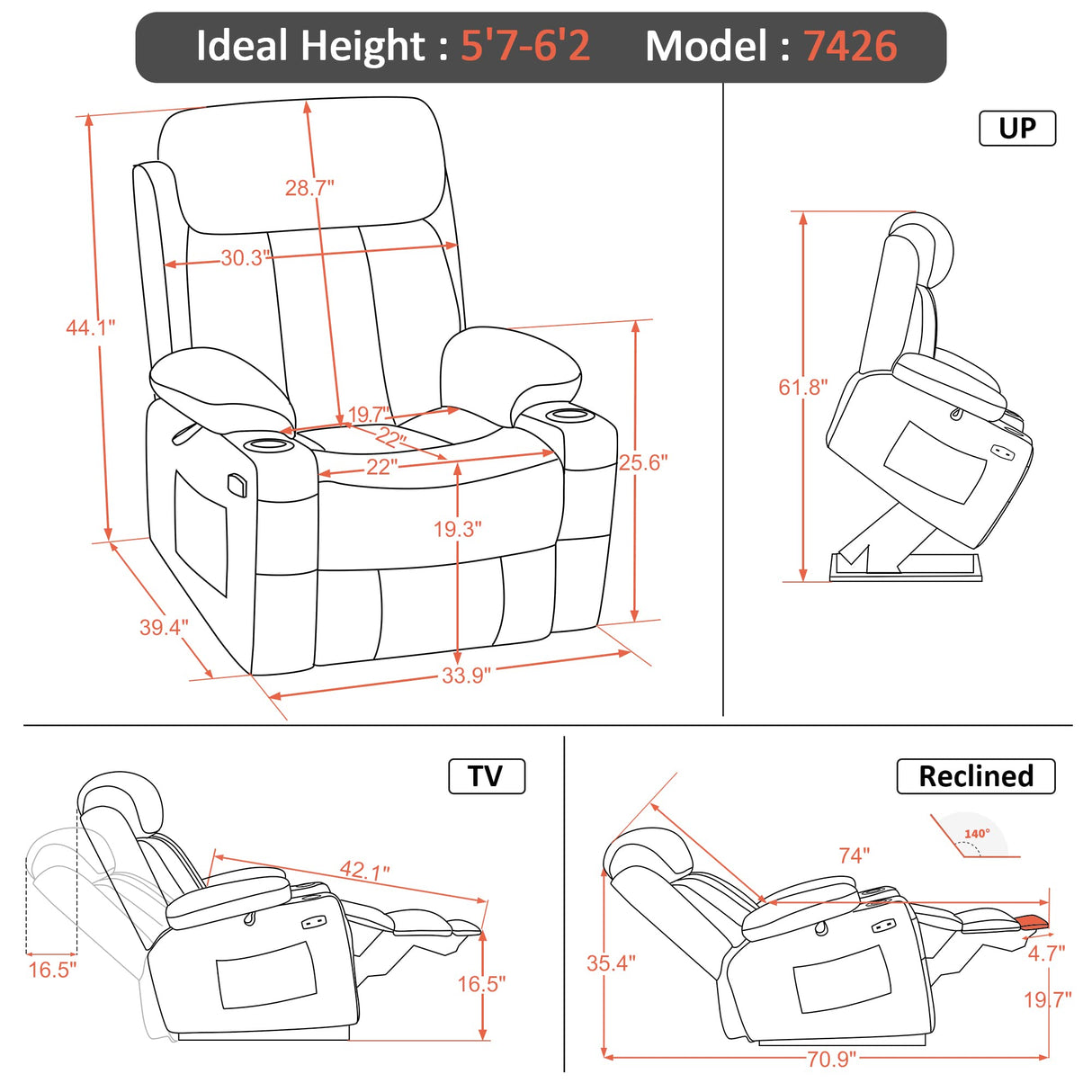 Ideal Height : 5'7-6'2 Model : 7426

28.7"
30.3"
44.1"
19.7"
22"
22"
25.6"
19.3"
39.4"
33.9"

UP

61.8"

TV

42.1"
16.5"
16.5"

Reclined

140°
74"
35.4"
4.7"
19.7"
70.9"