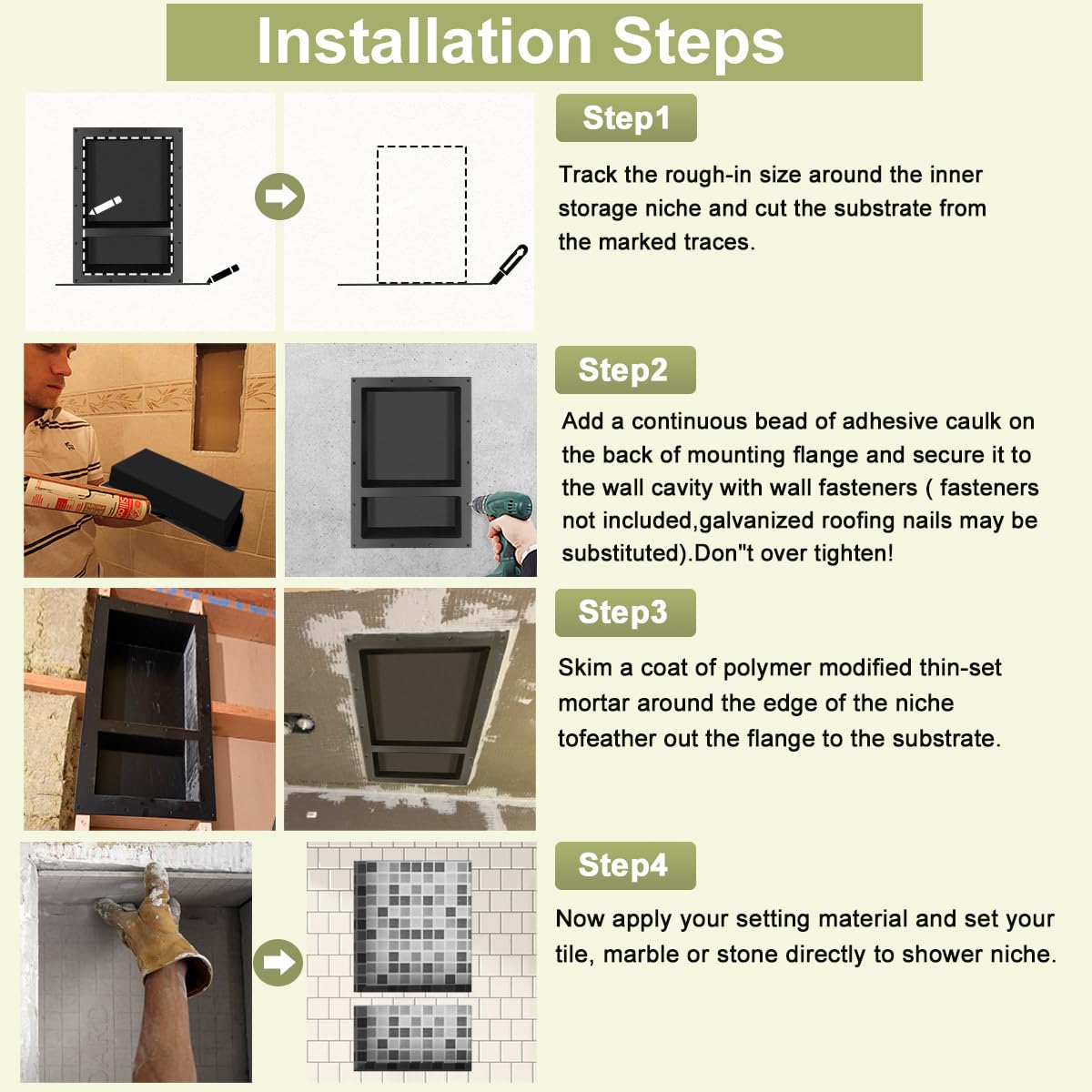 Installation Steps

Step1

Track the rough-in size around the inner storage niche and cut the substrate from the marked traces.

Step2

Add a continuous bead of adhesive caulk on the back of mounting flange and secure it to the wall cavity with wall fasteners ( fasteners not included,galvanized roofing nails may be substituted).Don"t over tighten!

Step3

Skim a coat of polymer modified thin-set mortar around the edge of the niche tofeather out the flange to the substrate.

Step4

Now apply your setting material and set your tile, marble or stone directly to shower niche.