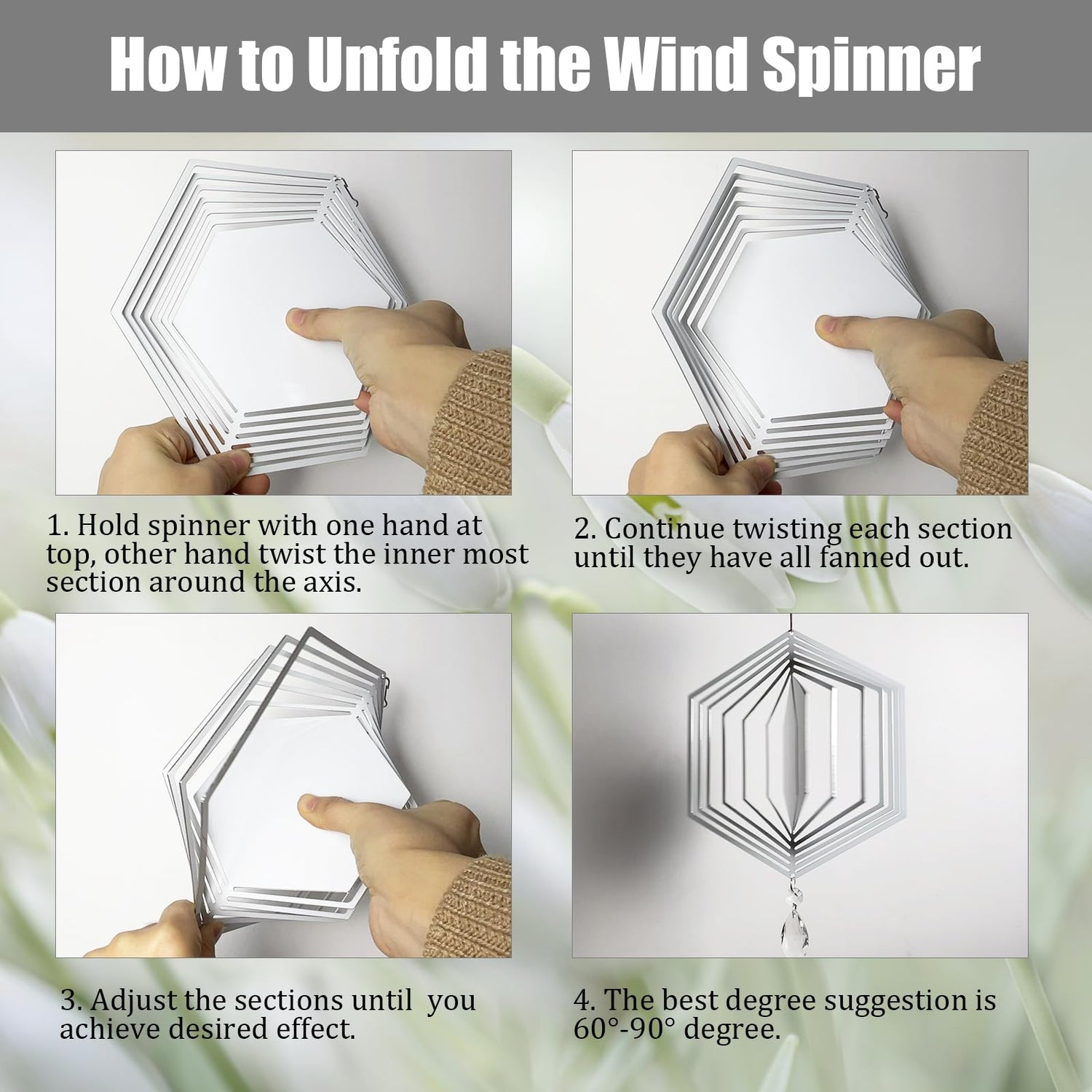 How to Unfold the Wind Spinner

1. Hold spinner with one hand at top, other hand twist the inner most section around the axis.

2. Continue twisting each section until they have all fanned out.

3. Adjust the sections until you achieve desired effect.

4. The best degree suggestion is 60°-90° degree.