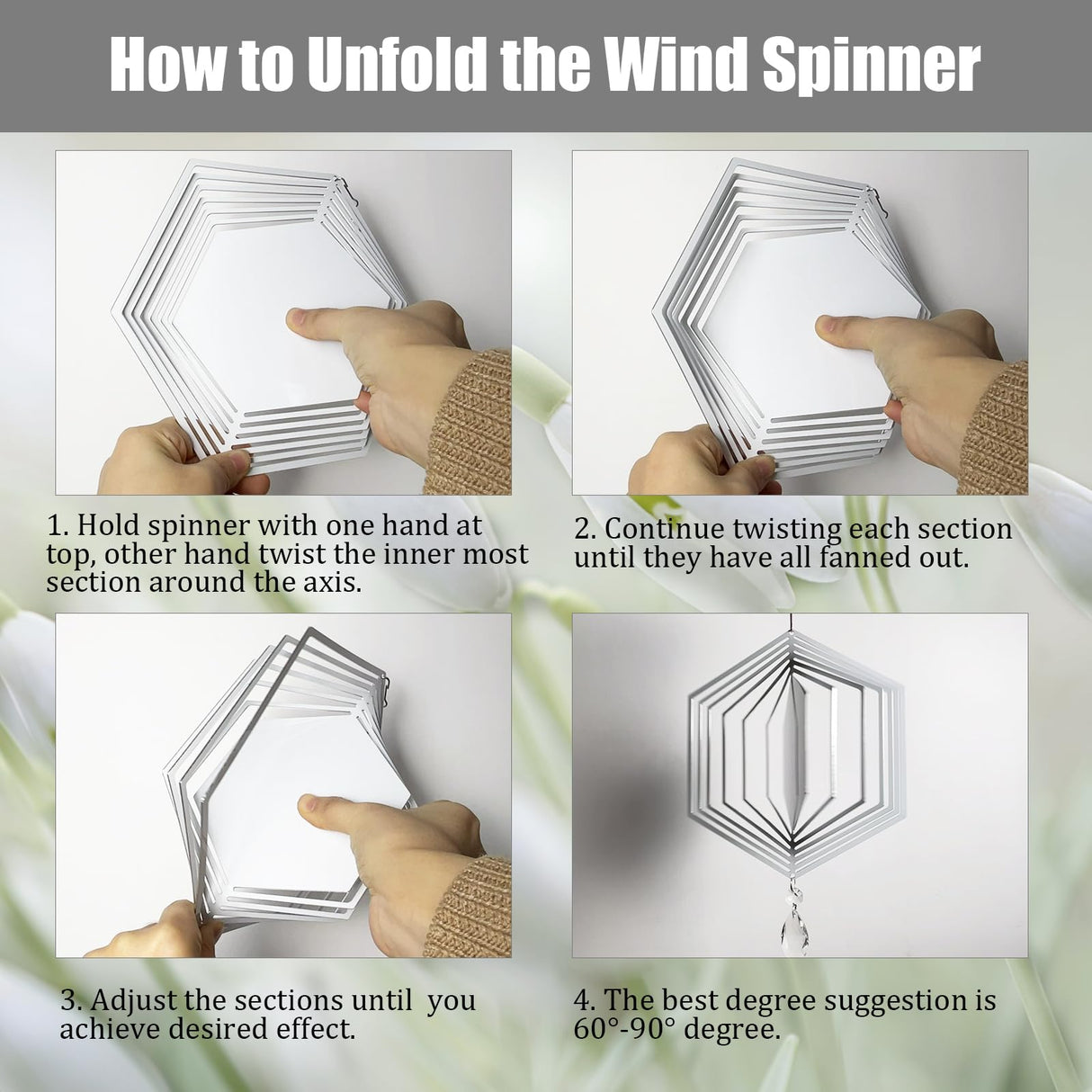 How to Unfold the Wind Spinner

1. Hold spinner with one hand at top, other hand twist the inner most section around the axis.

2. Continue twisting each section until they have all fanned out.

3. Adjust the sections until you achieve desired effect.

4. The best degree suggestion is 60°-90° degree.