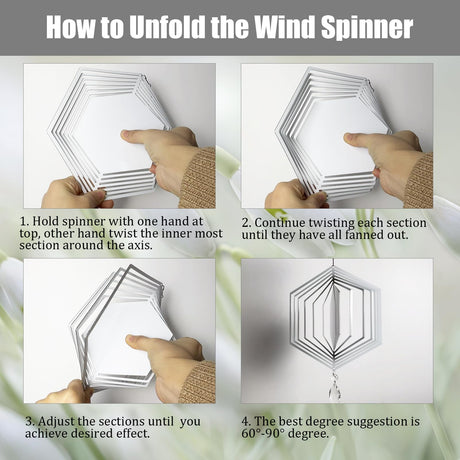 How to Unfold the Wind Spinner

1. Hold spinner with one hand at top, other hand twist the inner most section around the axis.

2. Continue twisting each section until they have all fanned out.

3. Adjust the sections until you achieve desired effect.

4. The best degree suggestion is 60°-90° degree.