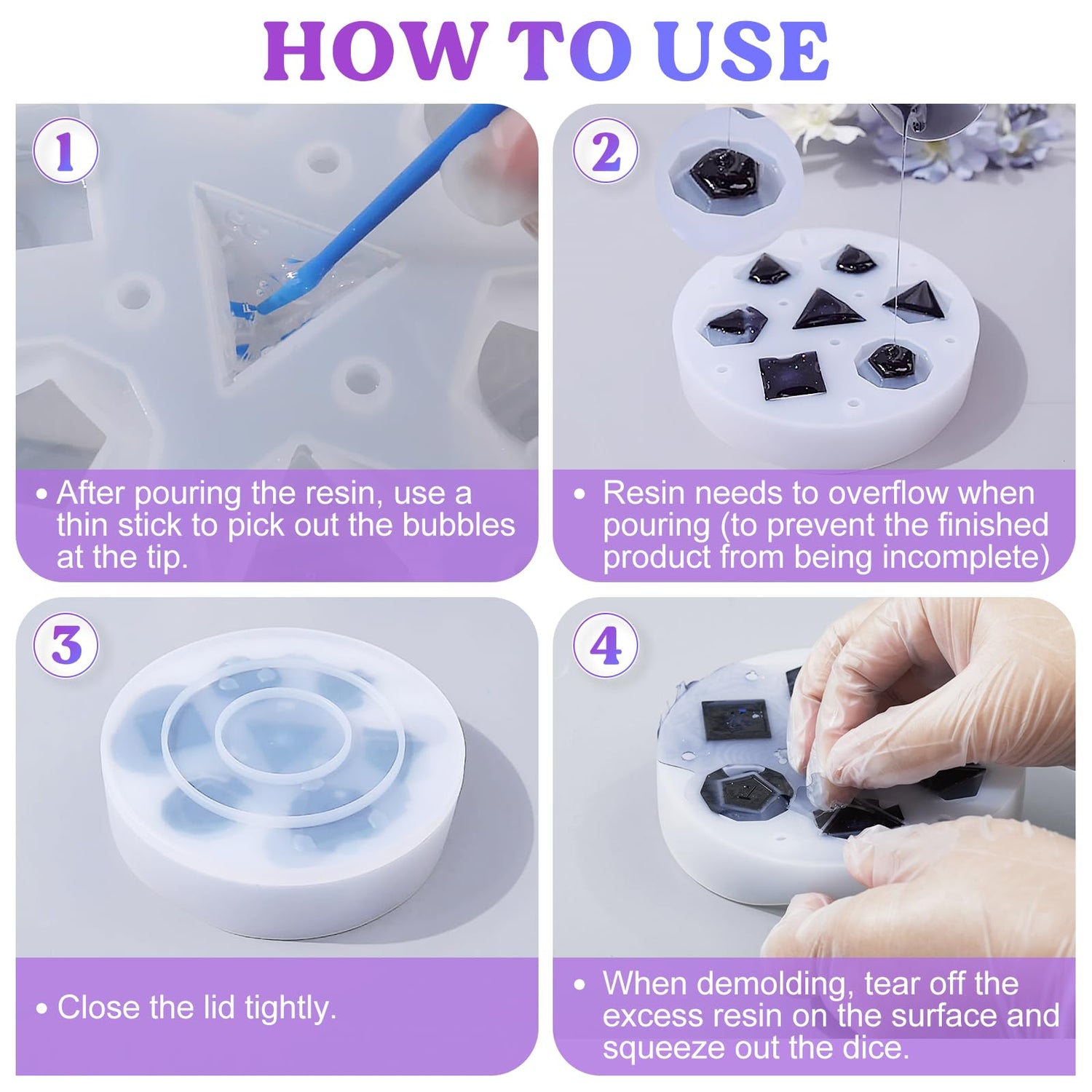 HOW TO USE

1

• After pouring the resin, use a thin stick to pick out the bubbles at the tip.

2

• Resin needs to overflow when pouring (to prevent the finished product from being incomplete)

3

• Close the lid tightly.

4

• When demolding, tear off the excess resin on the surface and squeeze out the dice.