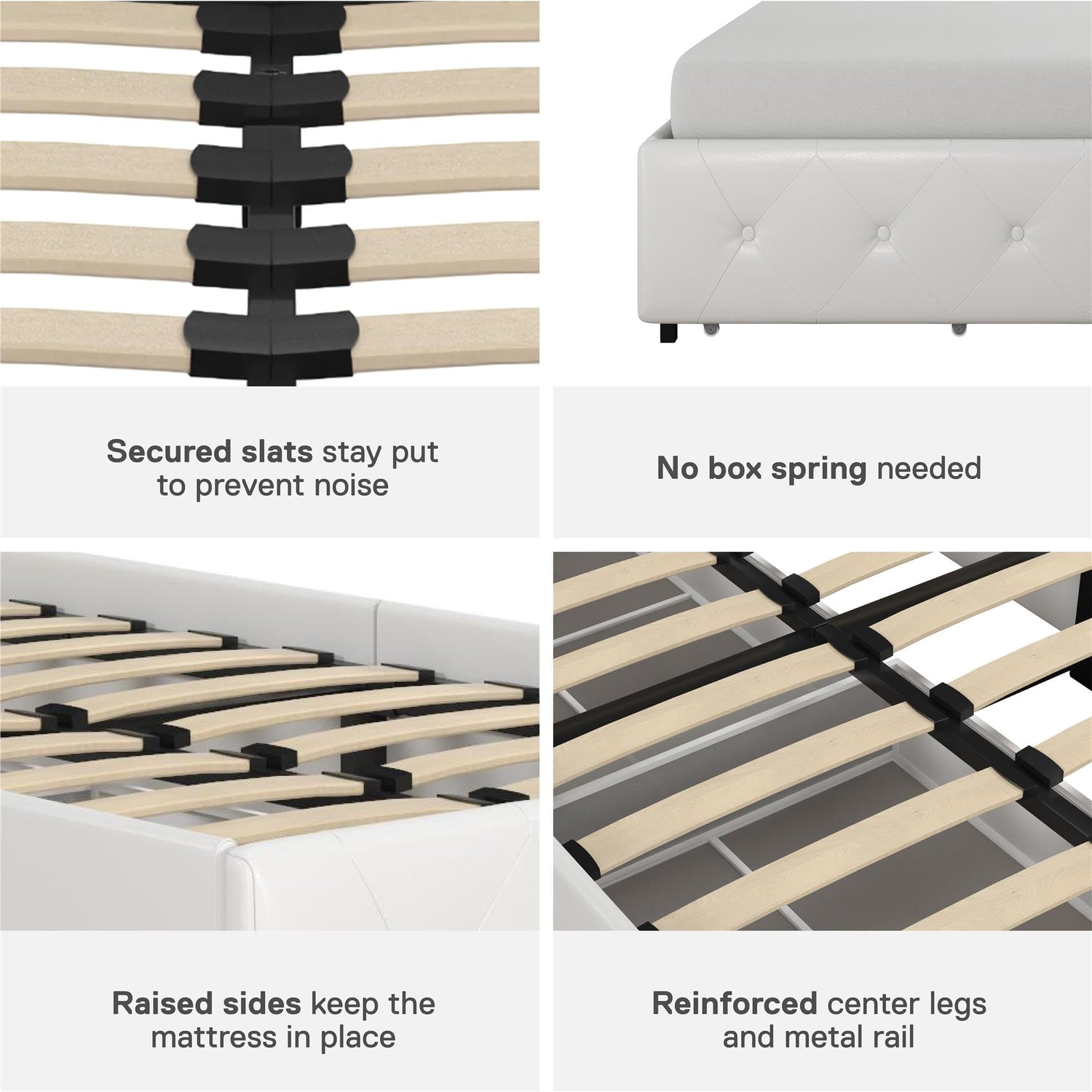 Secured slats stay put to prevent noise

No box spring needed

Raised sides keep the mattress in place

Reinforced center legs and metal rail