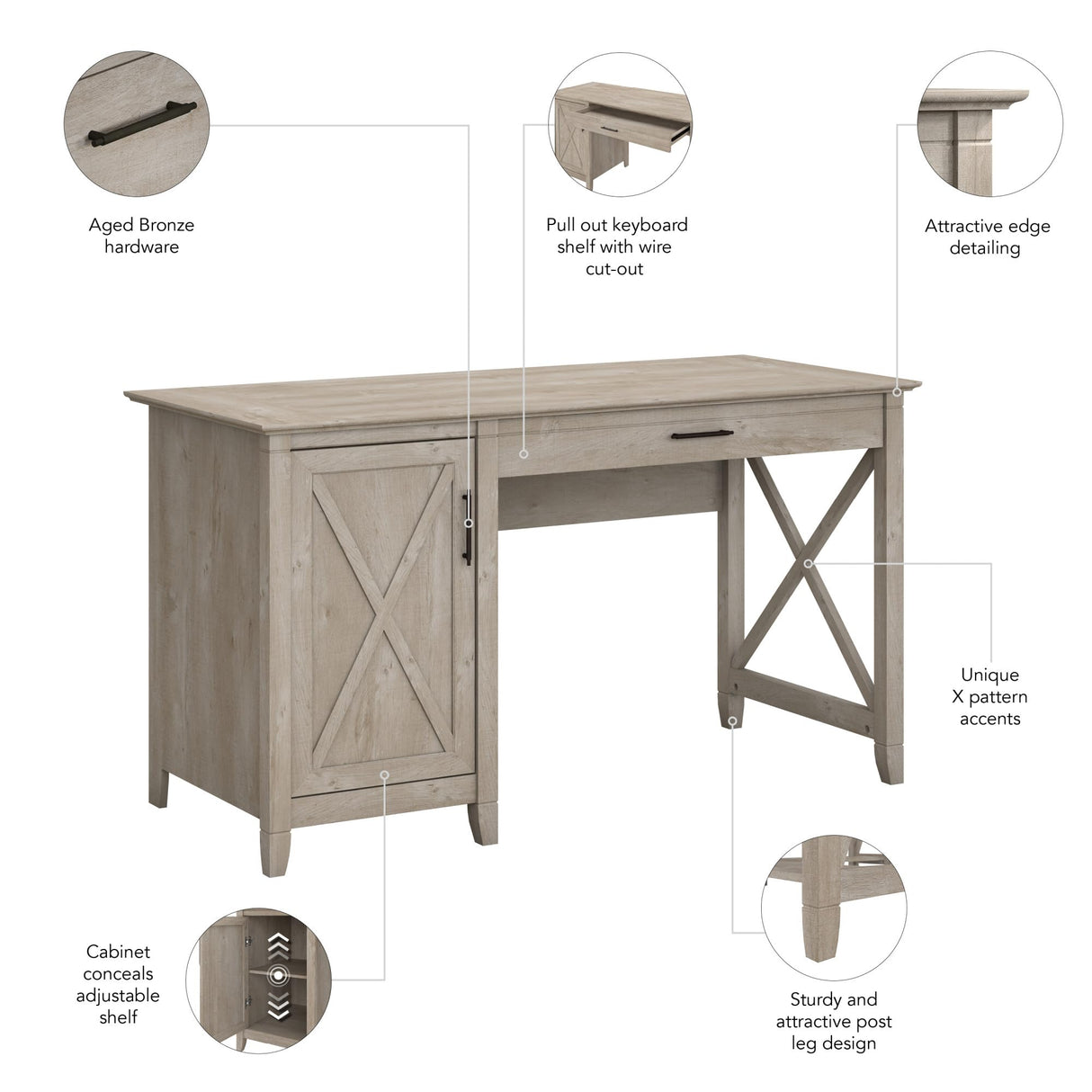 Aged Bronze hardware

Pull out keyboard shelf with wire cut-out

Attractive edge detailing

Unique X pattern accents

Cabinet conceals adjustable shelf

Sturdy and attractive post leg design