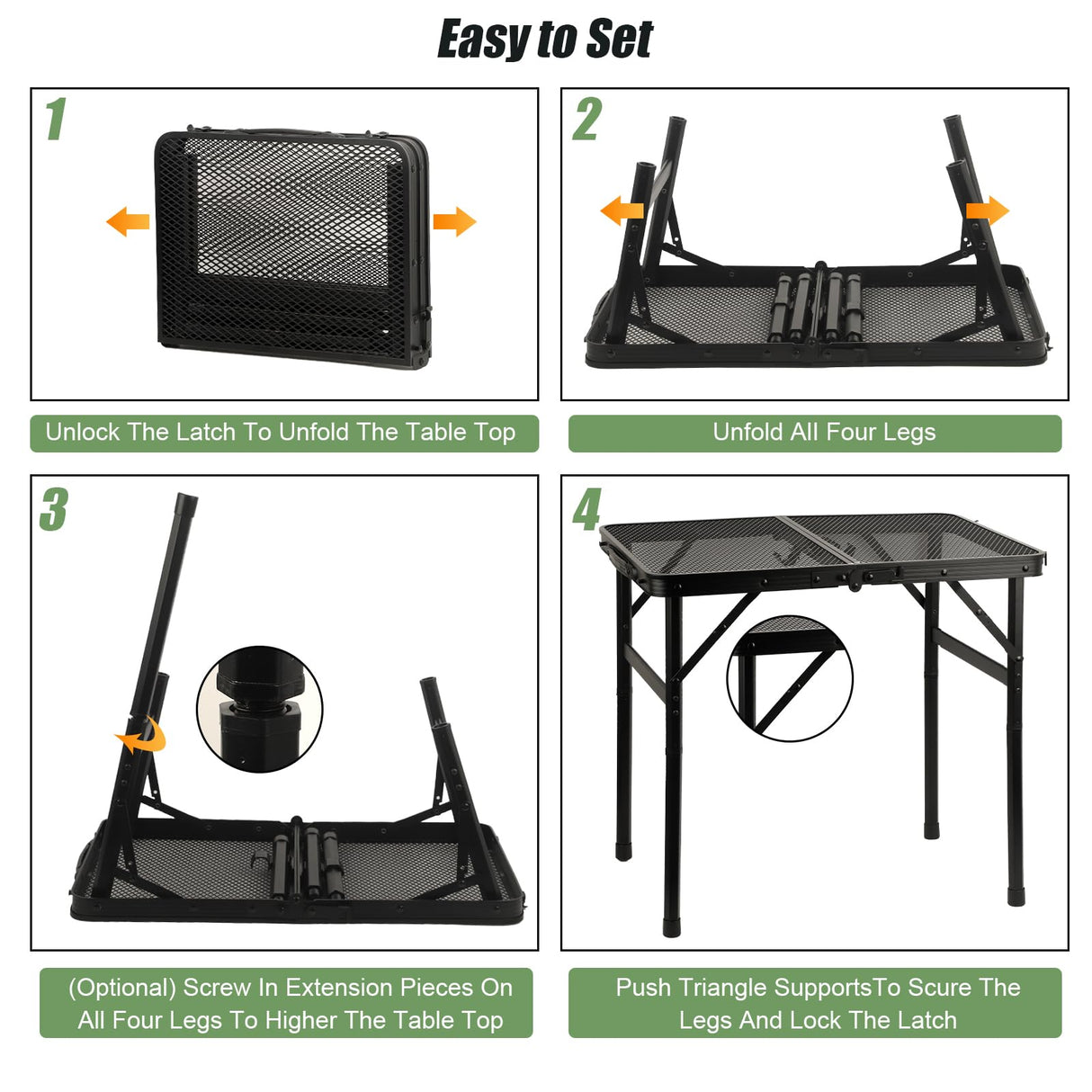 Easy to Set

1

Unlock The Latch To Unfold The Table Top

2

Unfold All Four Legs

3

(Optional) Screw In Extension Pieces On All Four Legs To Higher The Table Top

4

Push Triangle SupportsTo Scure The Legs And Lock The Latch