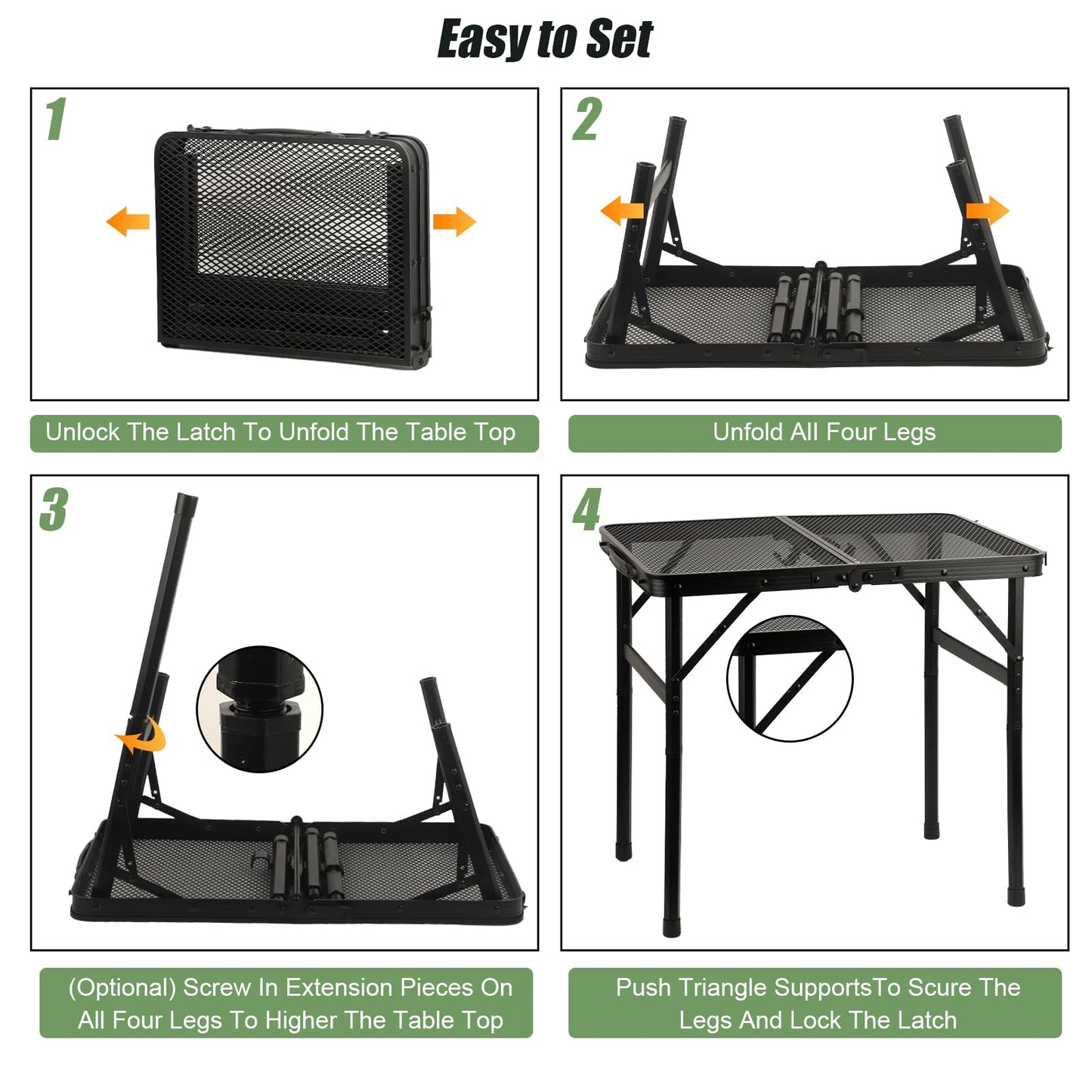 Easy to Set

1

Unlock The Latch To Unfold The Table Top

2

Unfold All Four Legs

3

(Optional) Screw In Extension Pieces On All Four Legs To Higher The Table Top

4

Push Triangle SupportsTo Scure The Legs And Lock The Latch