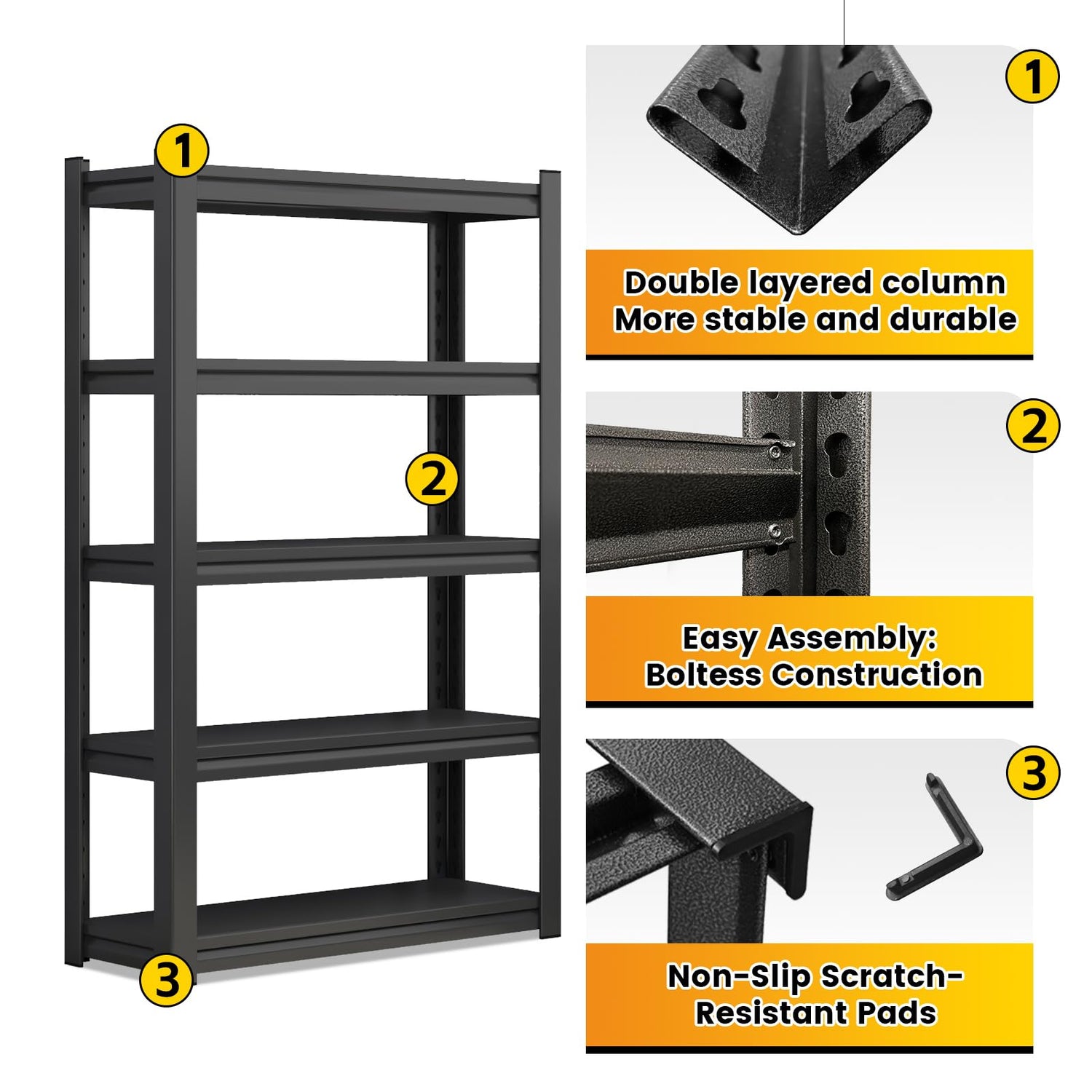 1

2

3

1

Double layered column
More stable and durable

2

Easy Assembly:
Boltess Construction

3

Non-Slip Scratch-Resistant Pads