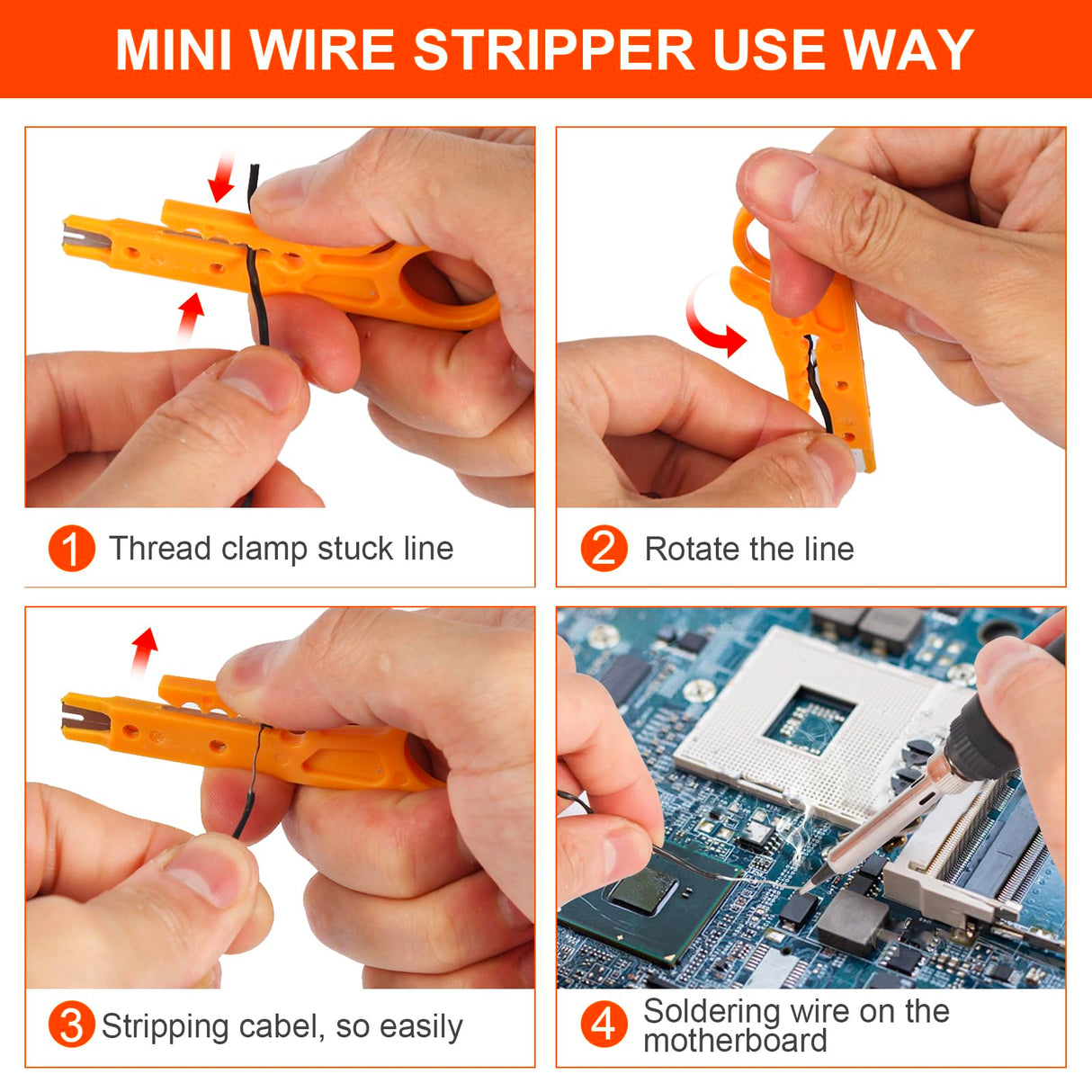 MINI WIRE STRIPPER USE WAY

1 Thread clamp stuck line

2 Rotate the line

3 Stripping cabel, so easily

4 Soldering wire on the motherboard