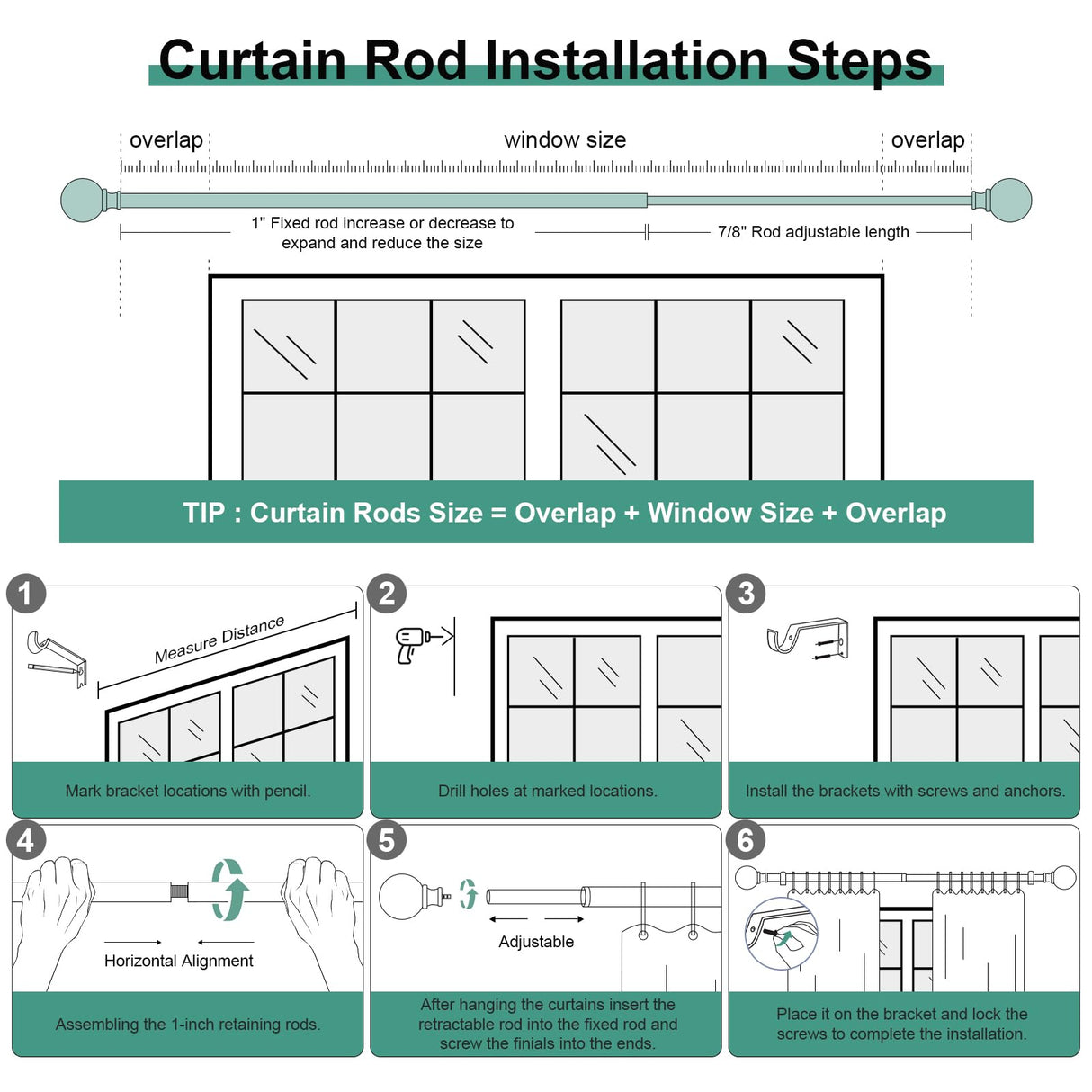 Curtain Rod Installation Steps

overlap

window size

overlap

1" Fixed rod increase or decrease to expand and reduce the size

7/8" Rod adjustable length

TIP : Curtain Rods Size = Overlap + Window Size + Overlap

1

Measure Distance

Mark bracket locations with pencil.

2

Drill holes at marked locations.

3

Install the brackets with screws and anchors.

4

Horizontal Alignment

Assembling the 1-inch retaining rods.

5

Adjustable

After hanging the curtains insert the retractable rod into the fixed rod and screw the finials into the ends.

6

Place it on the bracket and lock the screws to complete the installation.