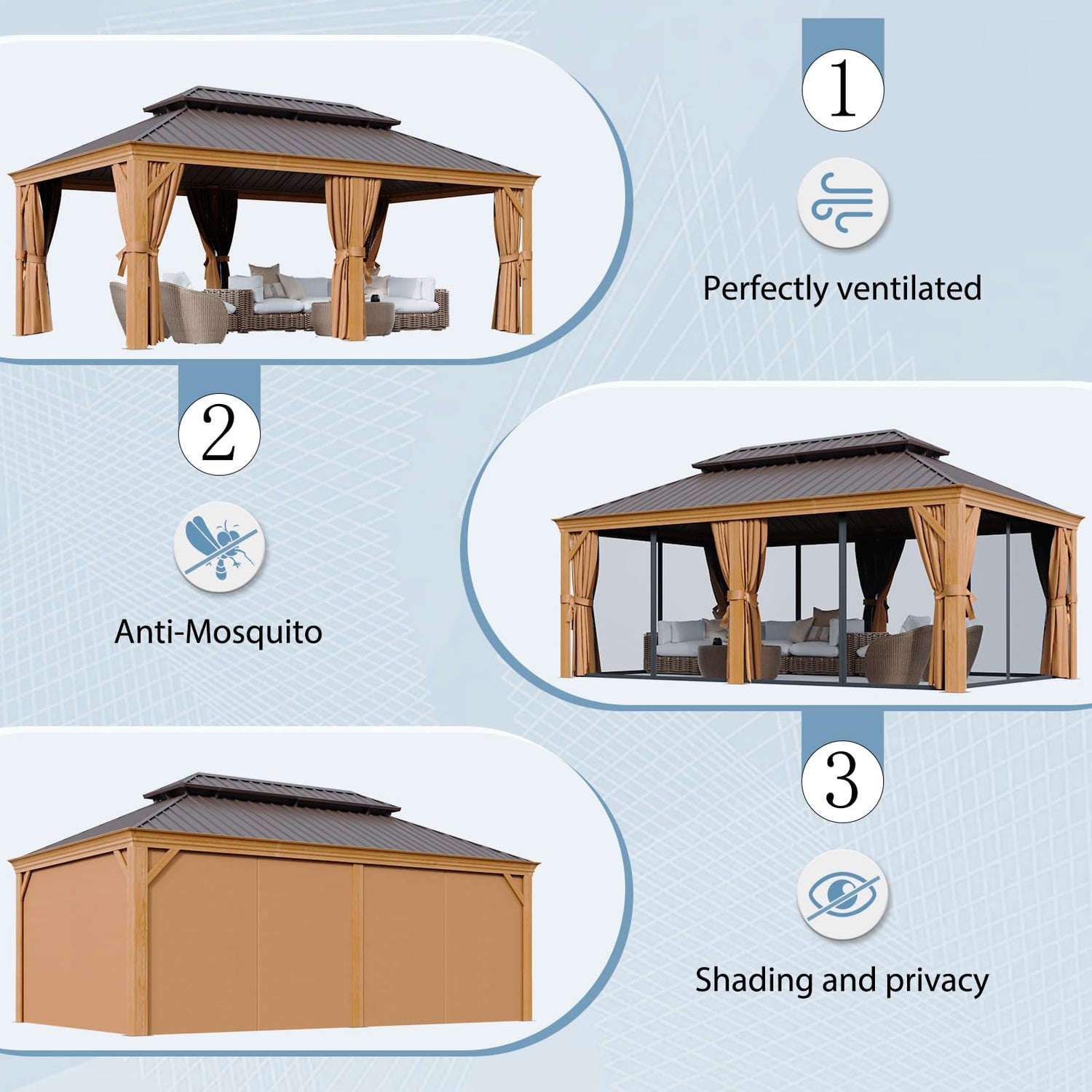 1

Perfectly ventilated

2

Anti-Mosquito

3

Shading and privacy