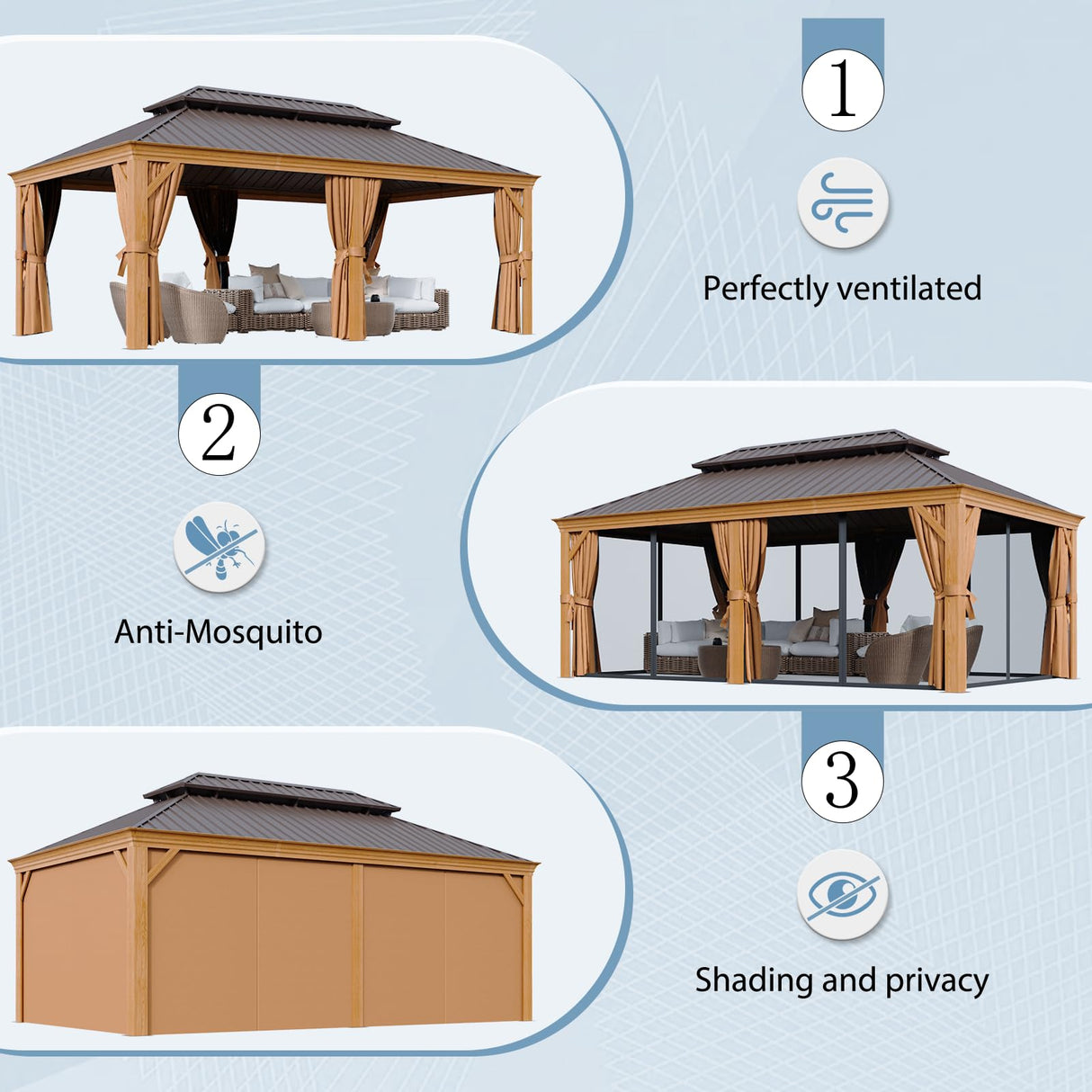 1

Perfectly ventilated

2

Anti-Mosquito

3

Shading and privacy