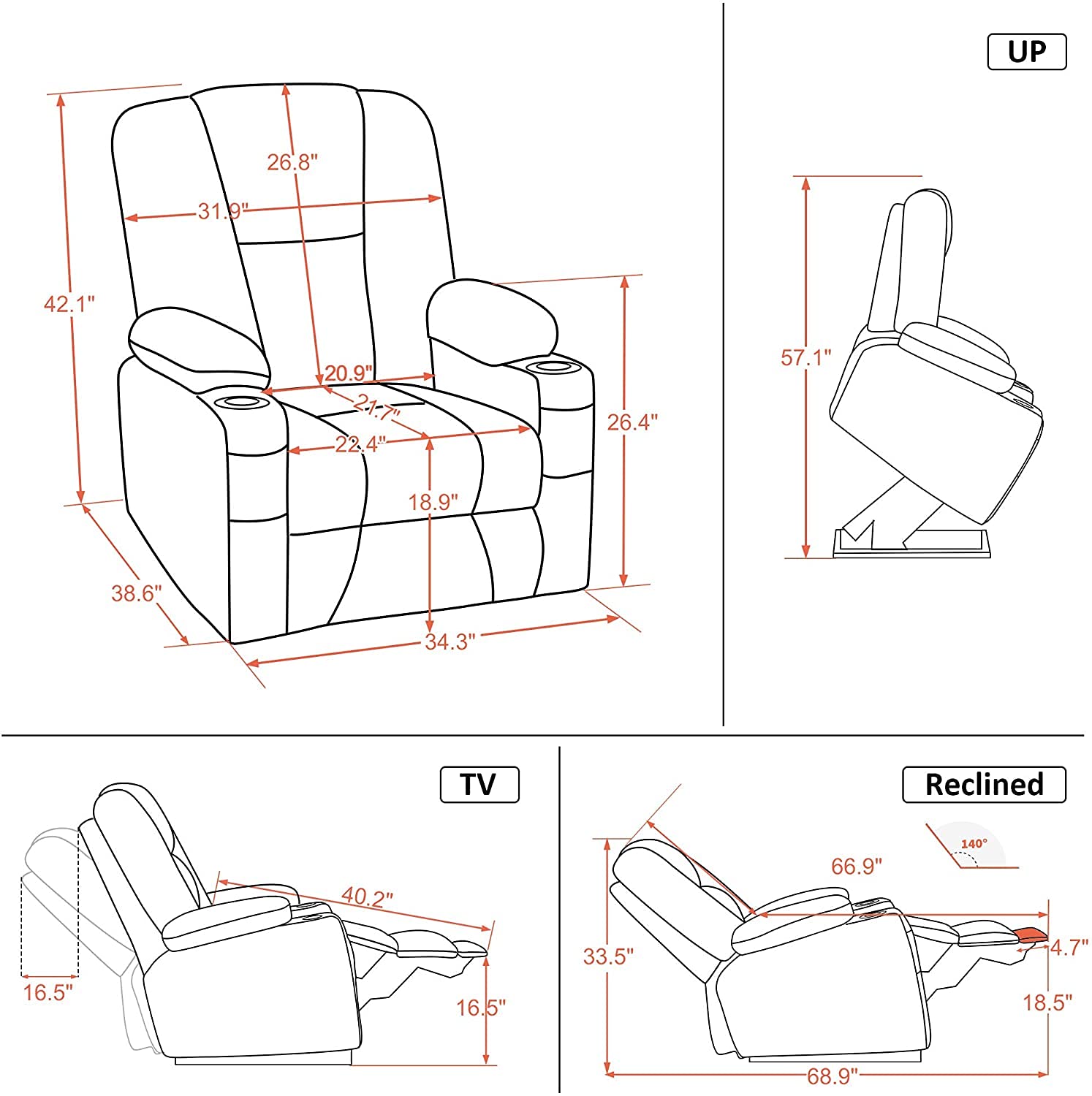 26.8"
31.9"
42.1"
20.9"
21.7"
22.4"
26.4"
18.9"
38.6"
34.3"

UP
57.1"

TV
40.2"
16.5"
16.5"

Reclined
140°
66.9"
33.5"
4.7"
18.5"
68.9"