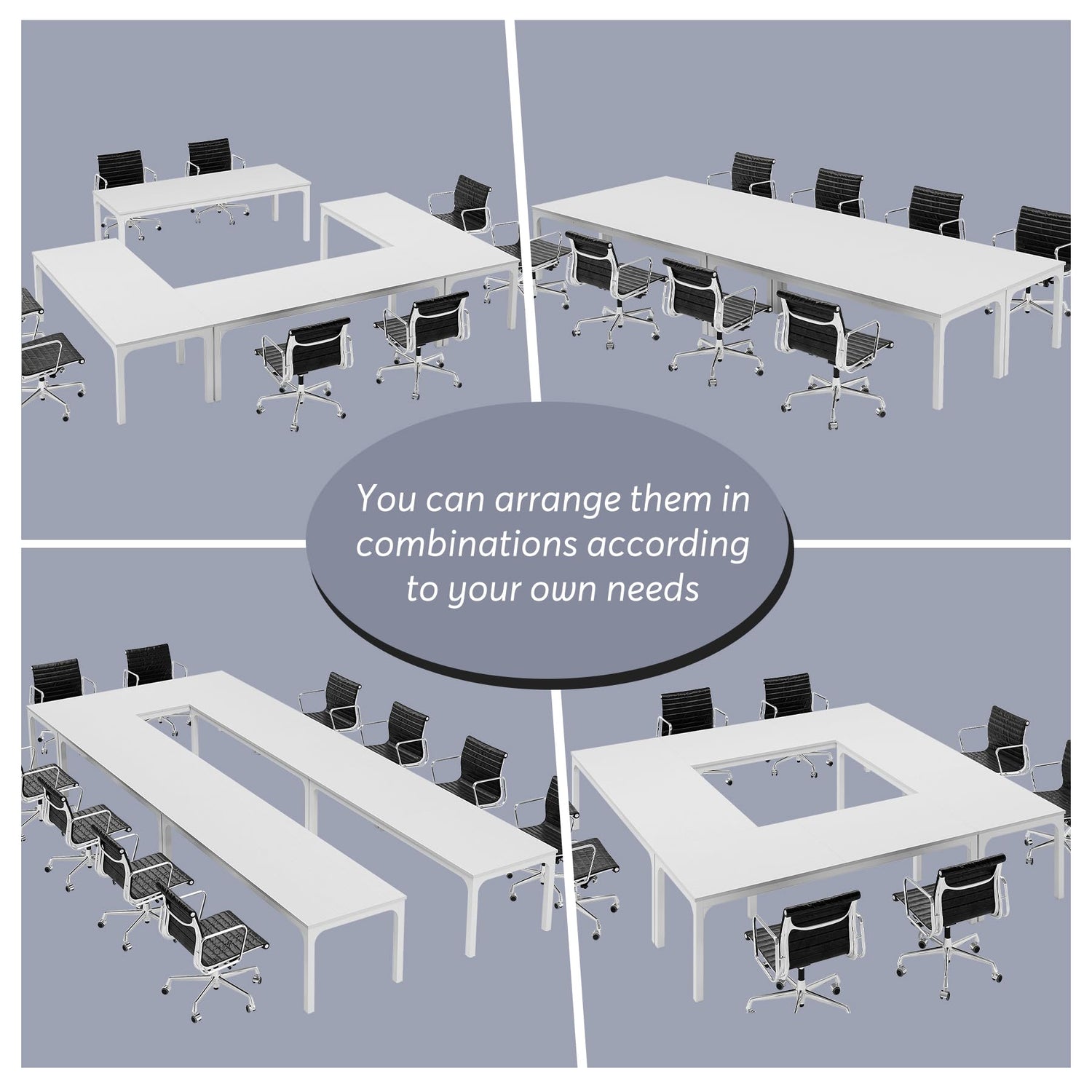 You can arrange them in combinations according to your own needs