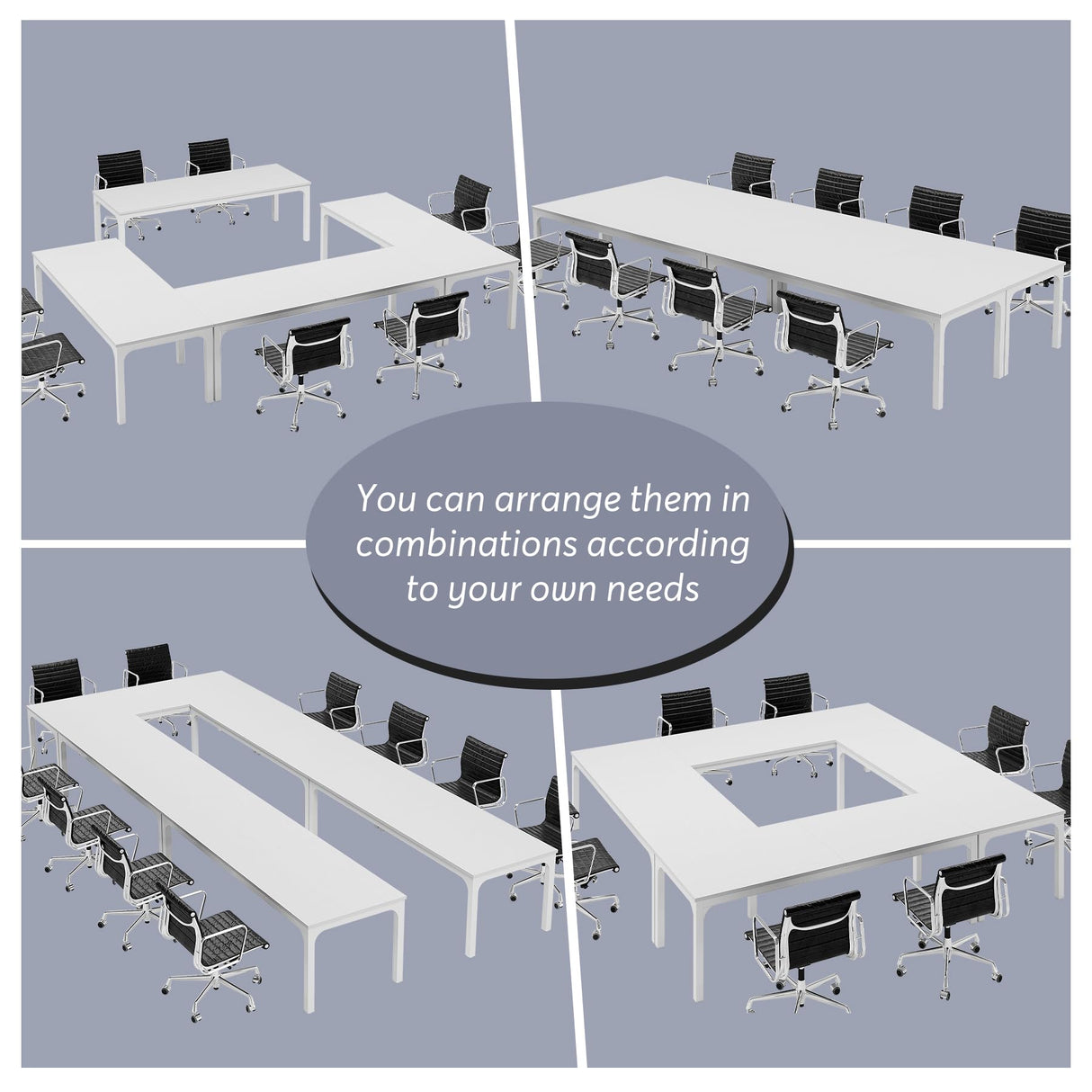 You can arrange them in combinations according to your own needs