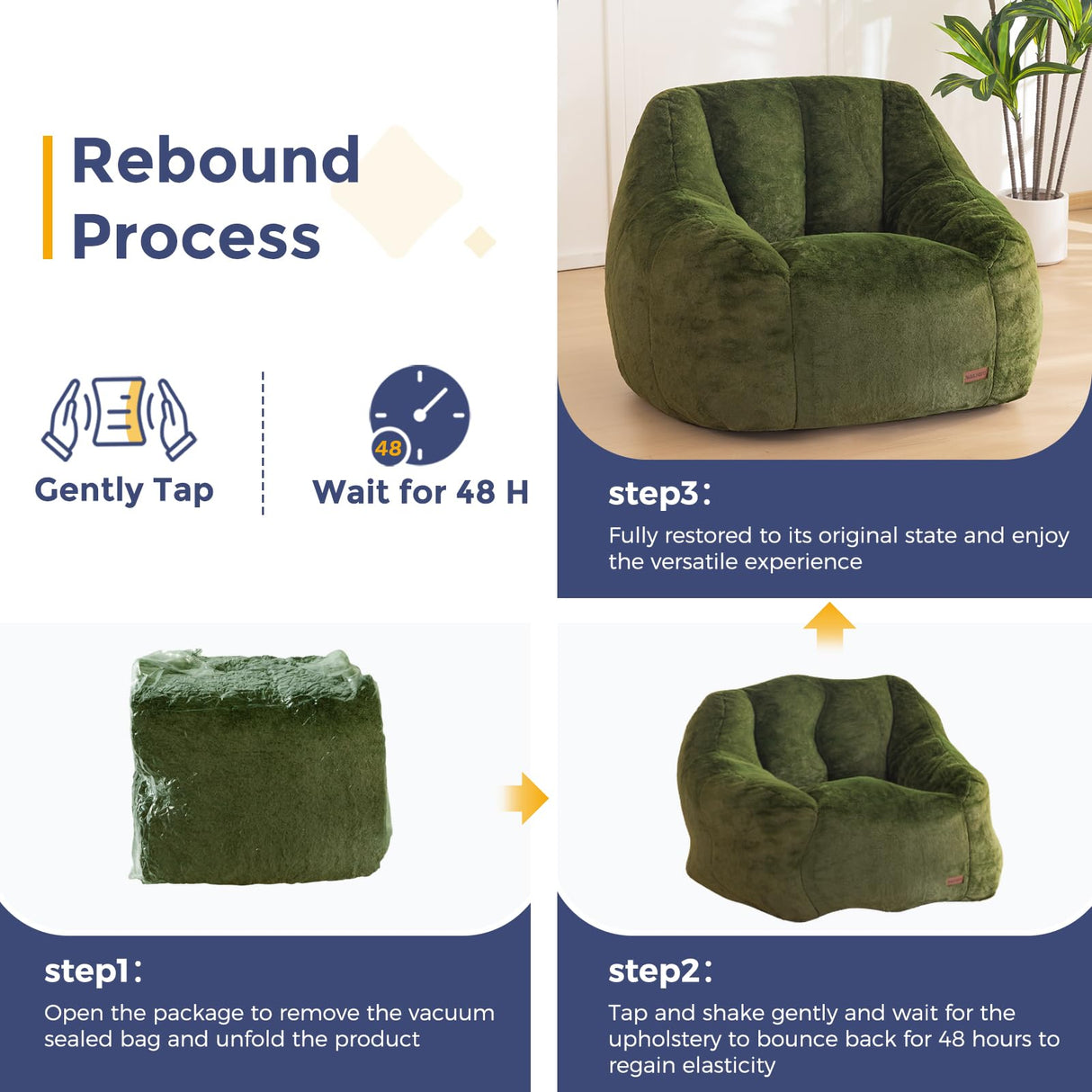 Rebound Process

Gently Tap

48

Wait for 48 H

step3：
Fully restored to its original state and enjoy the versatile experience

step1：
Open the package to remove the vacuum sealed bag and unfold the product

step2：
Tap and shake gently and wait for the upholstery to bounce back for 48 hours to regain elasticity