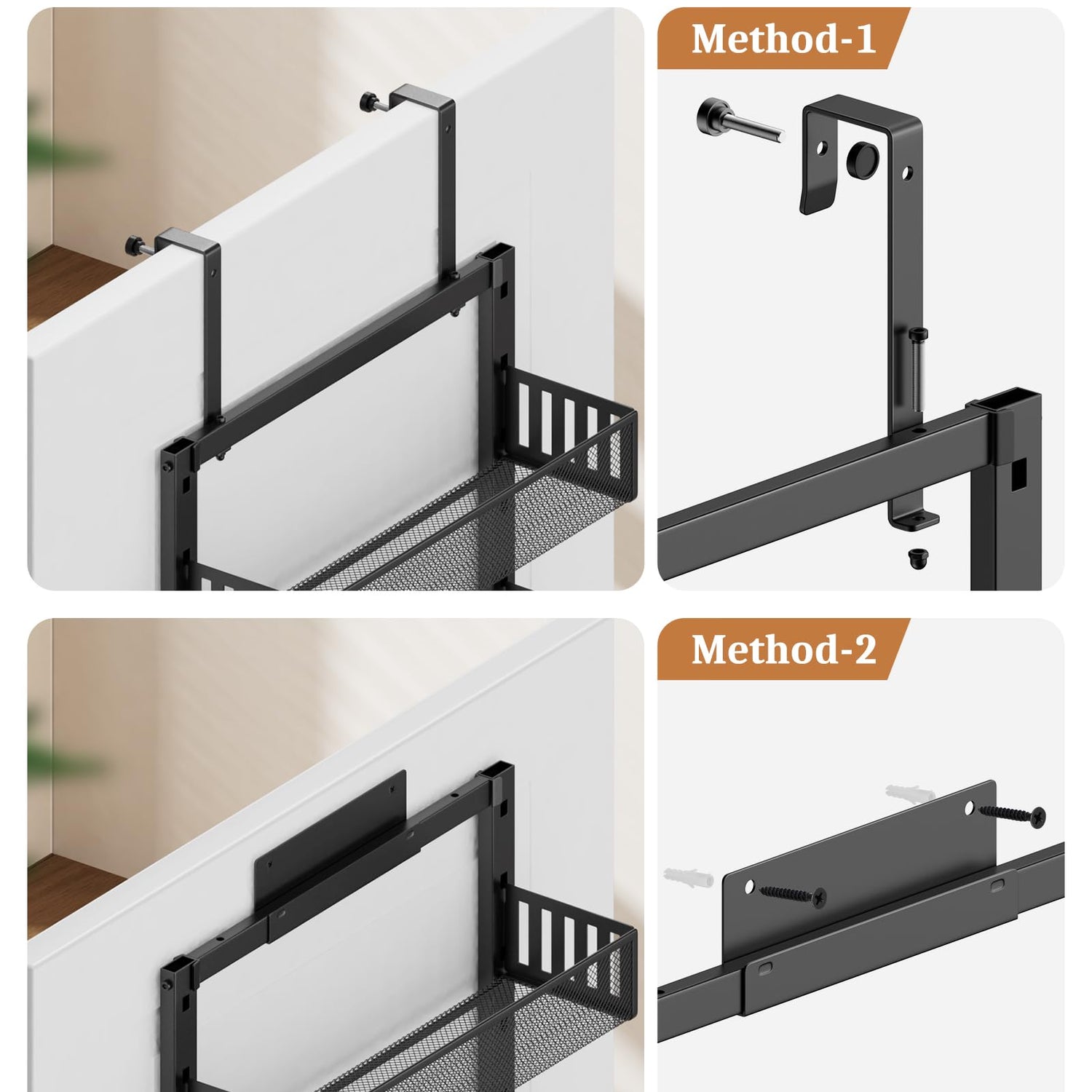 Method-1

Method-2