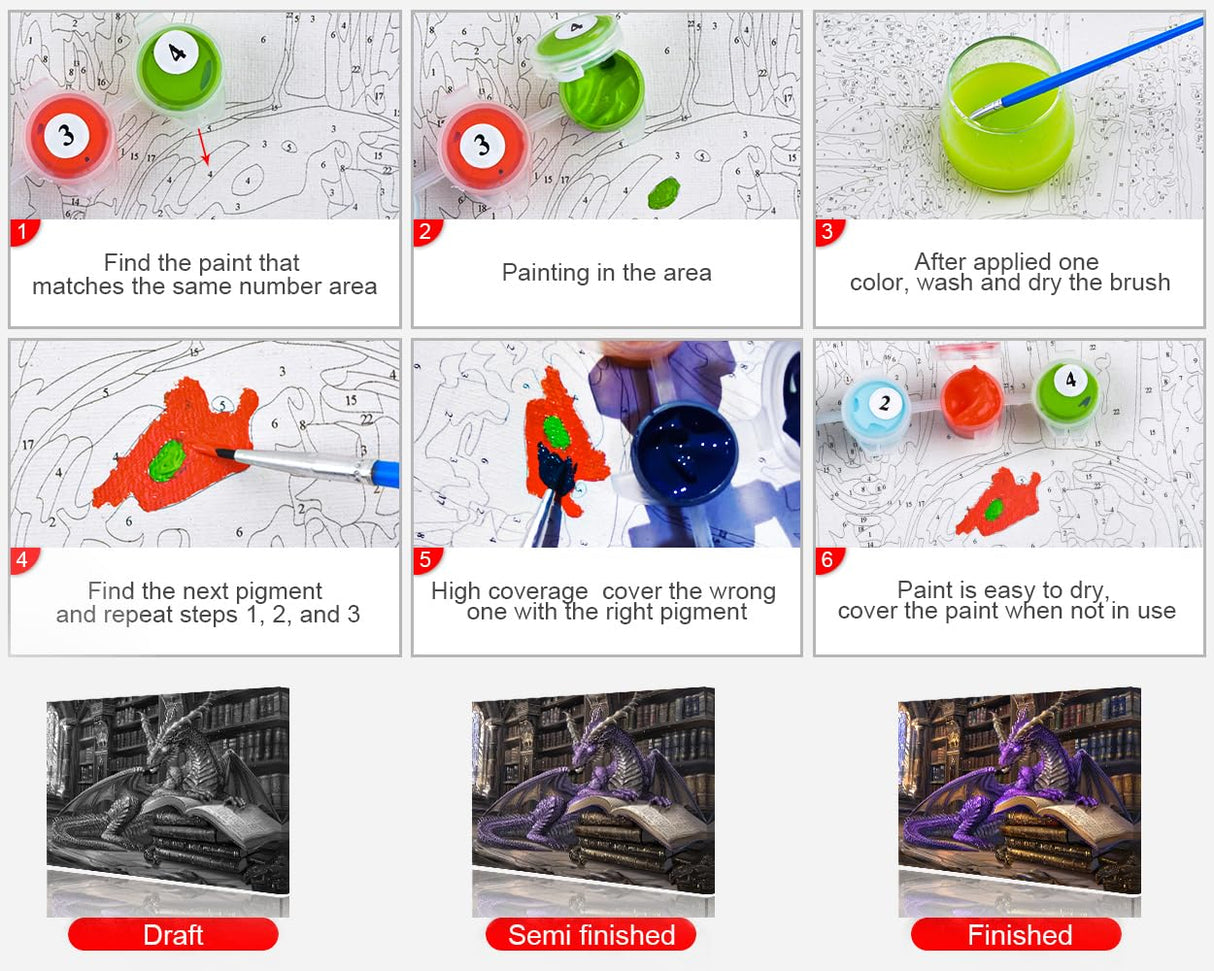 1
Find the paint that matches the same number area

2
Painting in the area

3
After applied one color, wash and dry the brush

4
Find the next pigment and repeat steps 1, 2, and 3

5
High coverage cover the wrong one with the right pigment

6
Paint is easy to dry, cover the paint when not in use

Draft

Semi finished

Finished