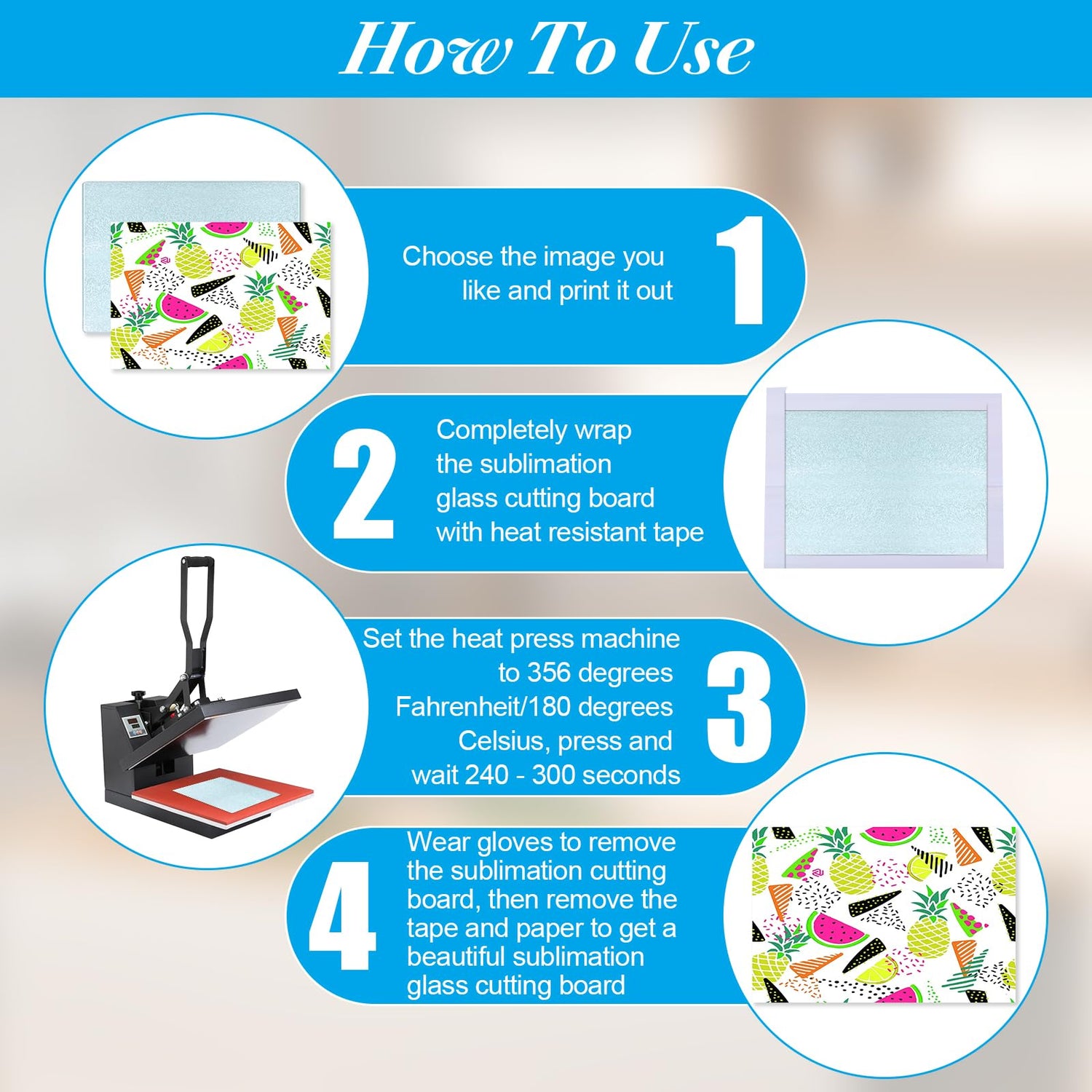 How To Use

Choose the image you like and print it out

1

2

Completely wrap the sublimation glass cutting board with heat resistant tape

Set the heat press machine to 356 degrees Fahrenheit/180 degrees Celsius, press and wait 240 - 300 seconds

3

4

Wear gloves to remove the sublimation cutting board, then remove the tape and paper to get a beautiful sublimation glass cutting board