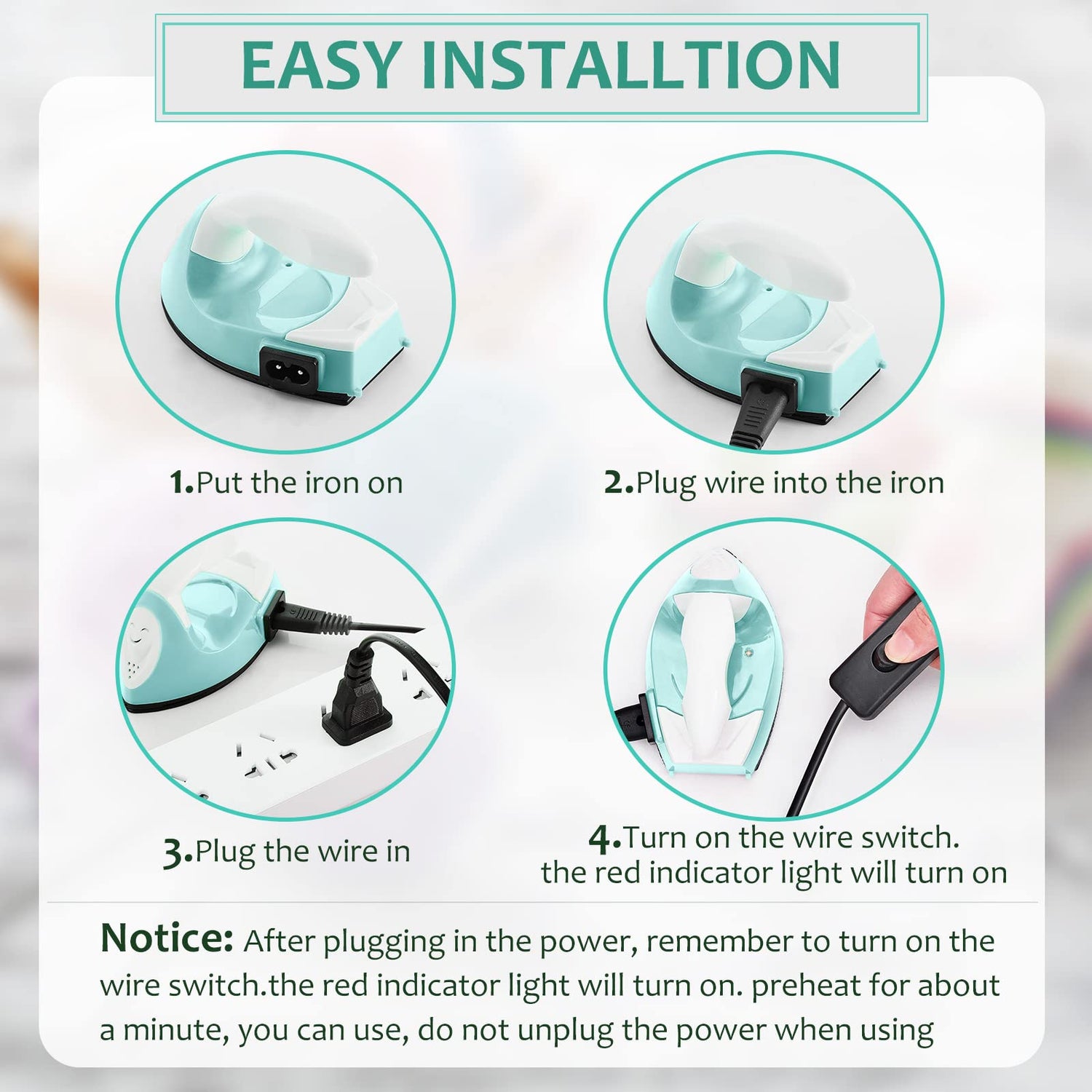 EASY INSTALLTION

1.Put the iron on

2.Plug wire into the iron

3.Plug the wire in

4.Turn on the wire switch. the red indicator light will turn on

Notice: After plugging in the power, remember to turn on the wire switch.the red indicator light will turn on. preheat for about a minute, you can use, do not unplug the power when using