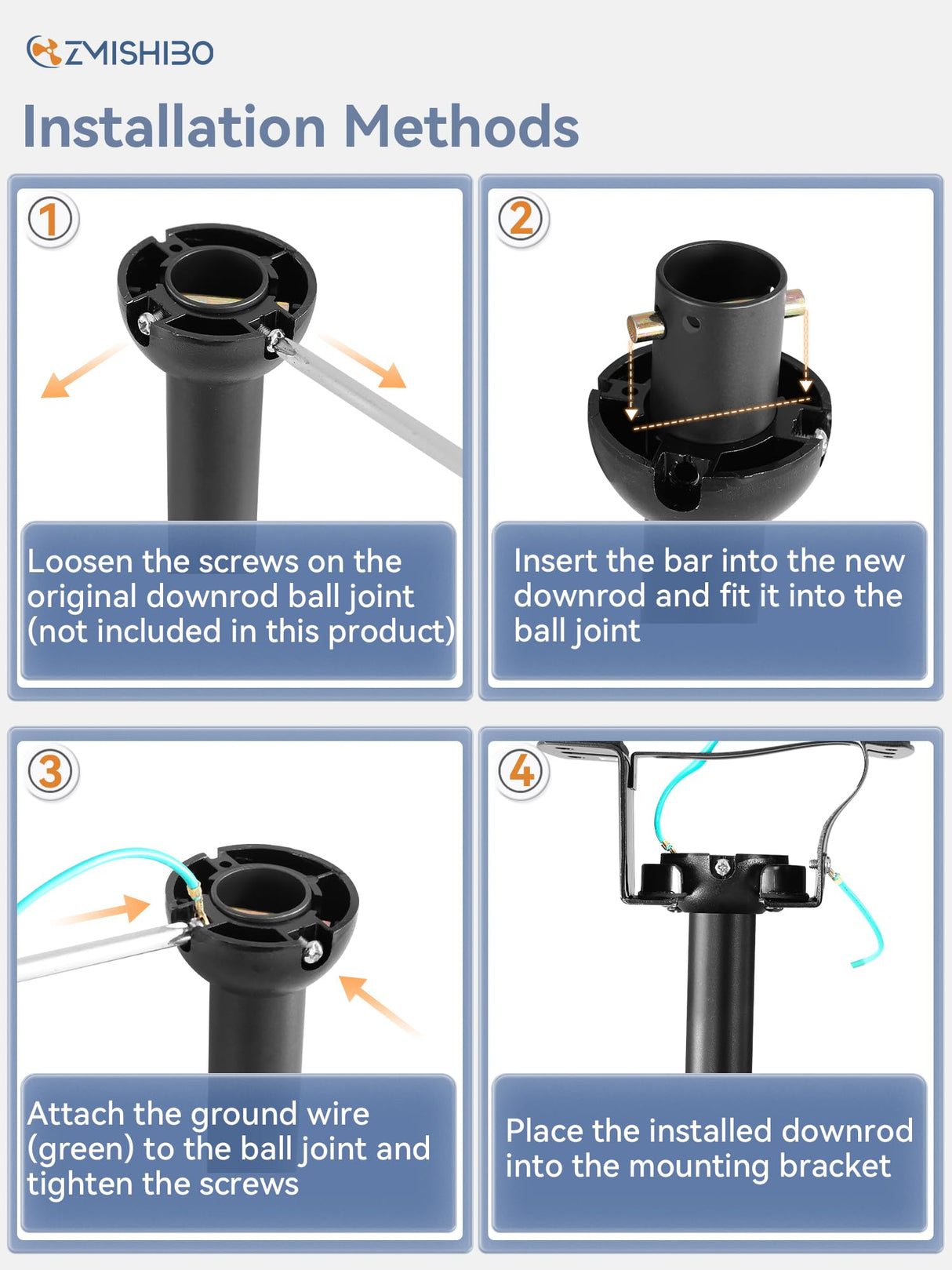 ZMISHIBO

Installation Methods

1

Loosen the screws on the original downrod ball joint (not included in this product)

2

Insert the bar into the new downrod and fit it into the ball joint

3

Attach the ground wire (green) to the ball joint and tighten the screws

4

Place the installed downrod into the mounting bracket