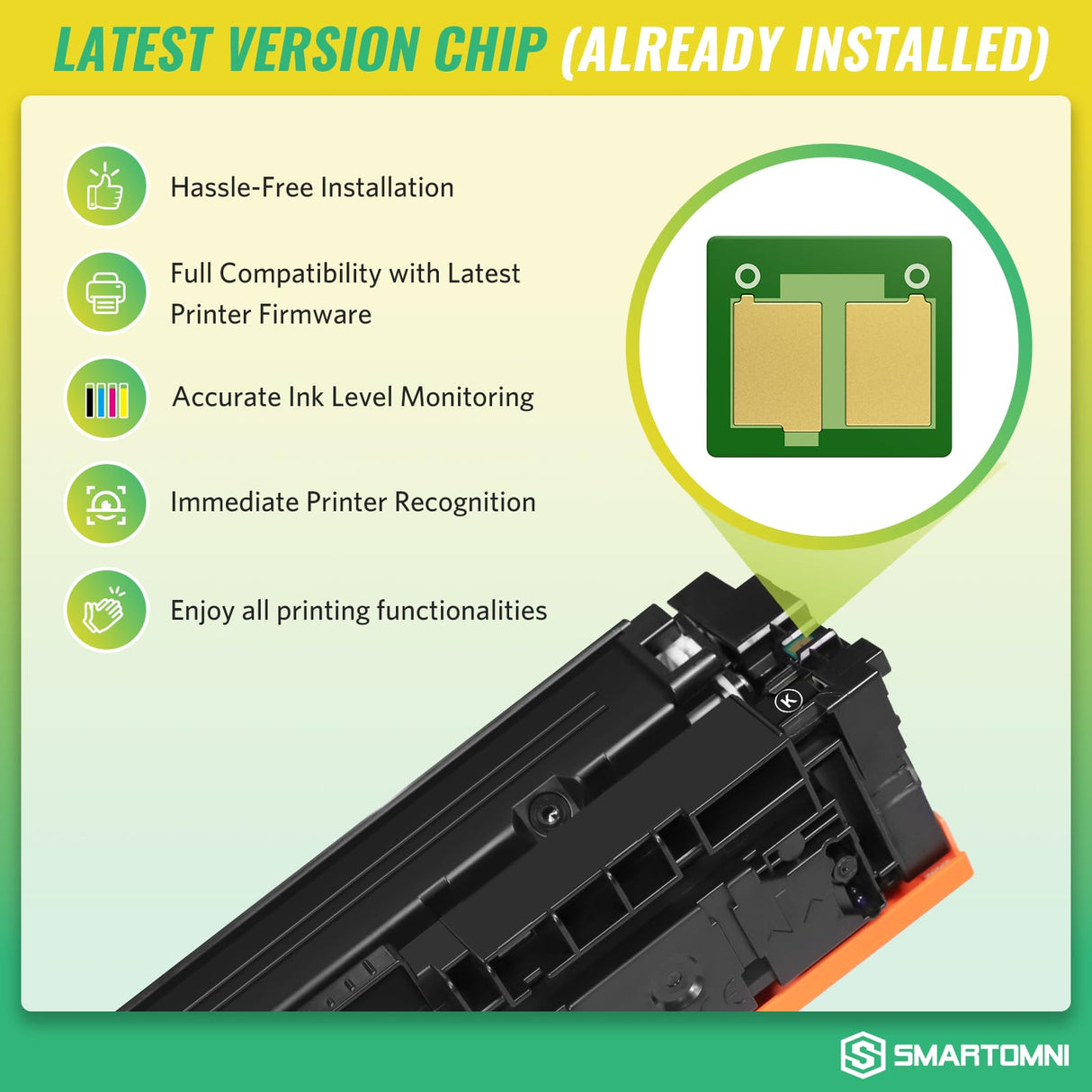 LATEST VERSION CHIP (ALREADY INSTALLED)

Hassle-Free Installation

Full Compatibility with Latest Printer Firmware

Accurate Ink Level Monitoring

Immediate Printer Recognition

Enjoy all printing functionalities

K

SMARTOMNI