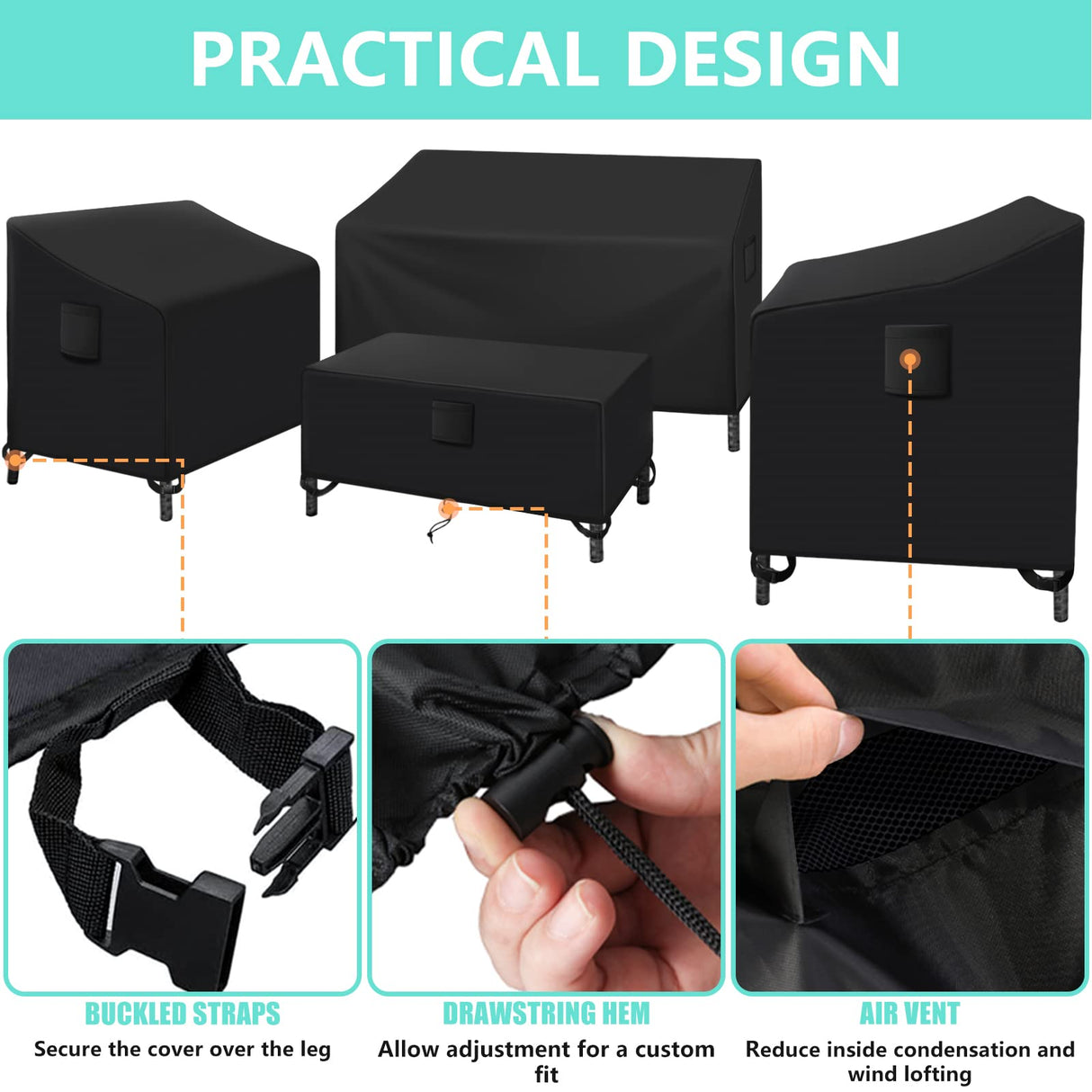 PRACTICAL DESIGN

BUCKLED STRAPS

Secure the cover over the leg

DRAWSTRING HEM

Allow adjustment for a custom fit

AIR VENT

Reduce inside condensation and wind lofting