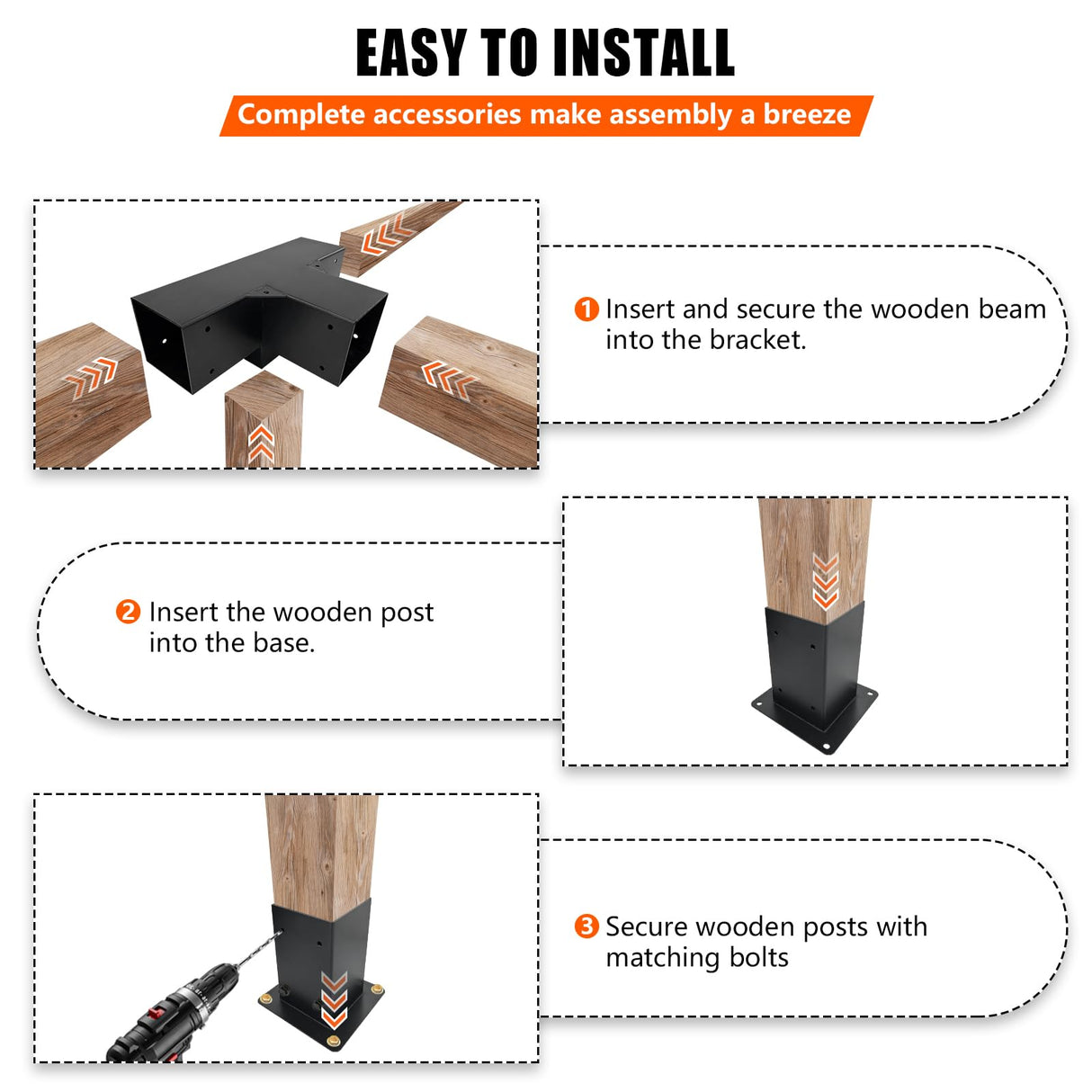 EASY TO INSTALL

Complete accessories make assembly a breeze

1 Insert and secure the wooden beam into the bracket.

2 Insert the wooden post into the base.

3 Secure wooden posts with matching bolts