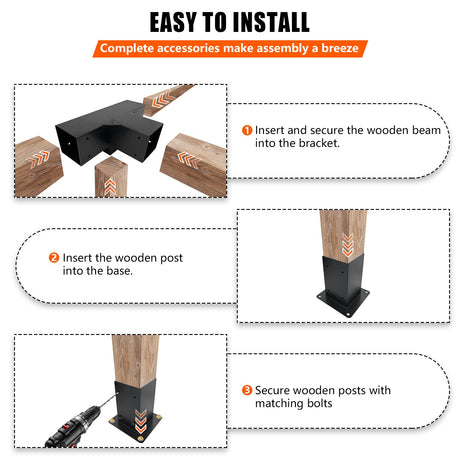 EASY TO INSTALL

Complete accessories make assembly a breeze

1 Insert and secure the wooden beam into the bracket.

2 Insert the wooden post into the base.

3 Secure wooden posts with matching bolts