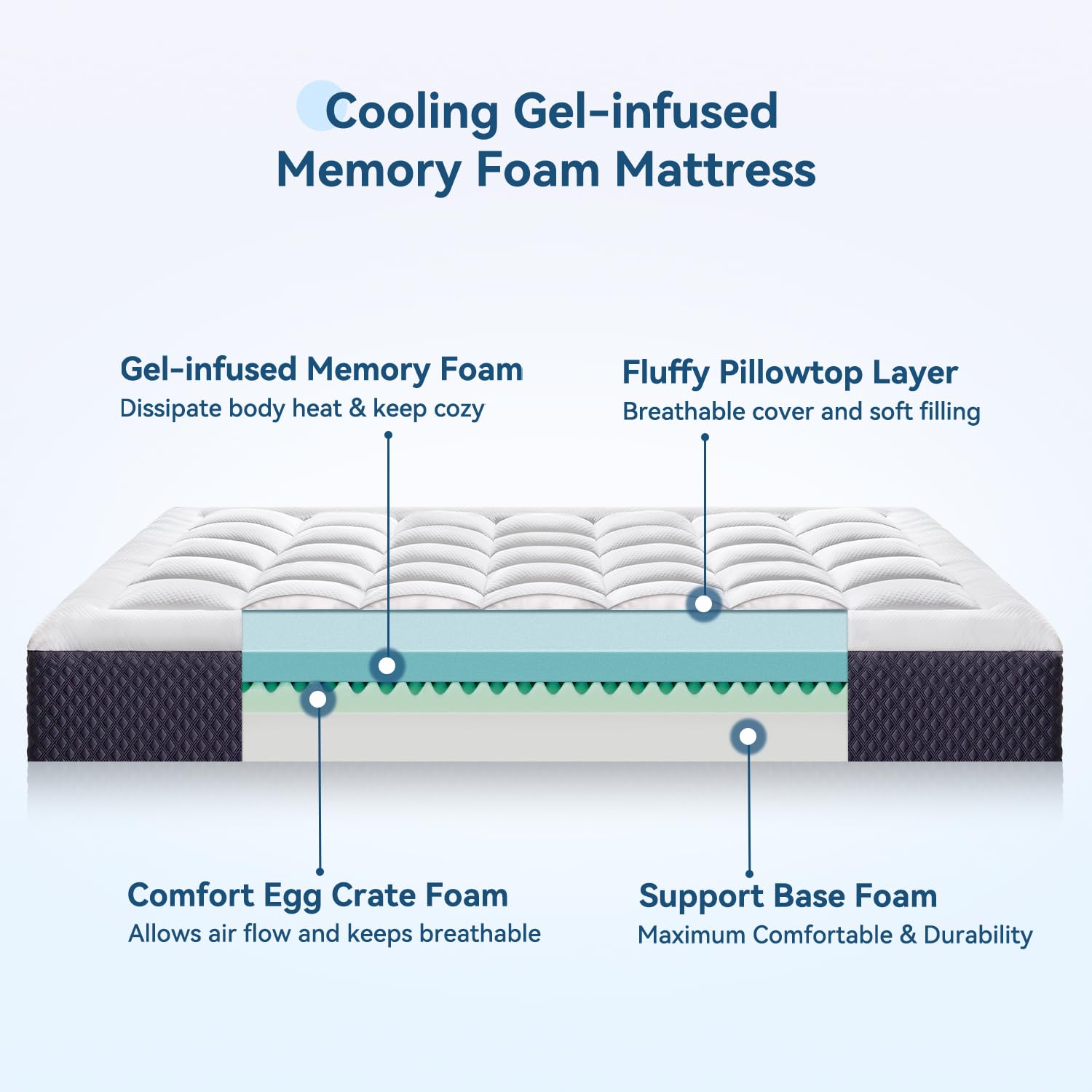 Cooling Gel-infused Memory Foam Mattress

Gel-infused Memory Foam
Dissipate body heat & keep cozy

Fluffy Pillowtop Layer
Breathable cover and soft filling

Comfort Egg Crate Foam
Allows air flow and keeps breathable

Support Base Foam
Maximum Comfortable & Durability