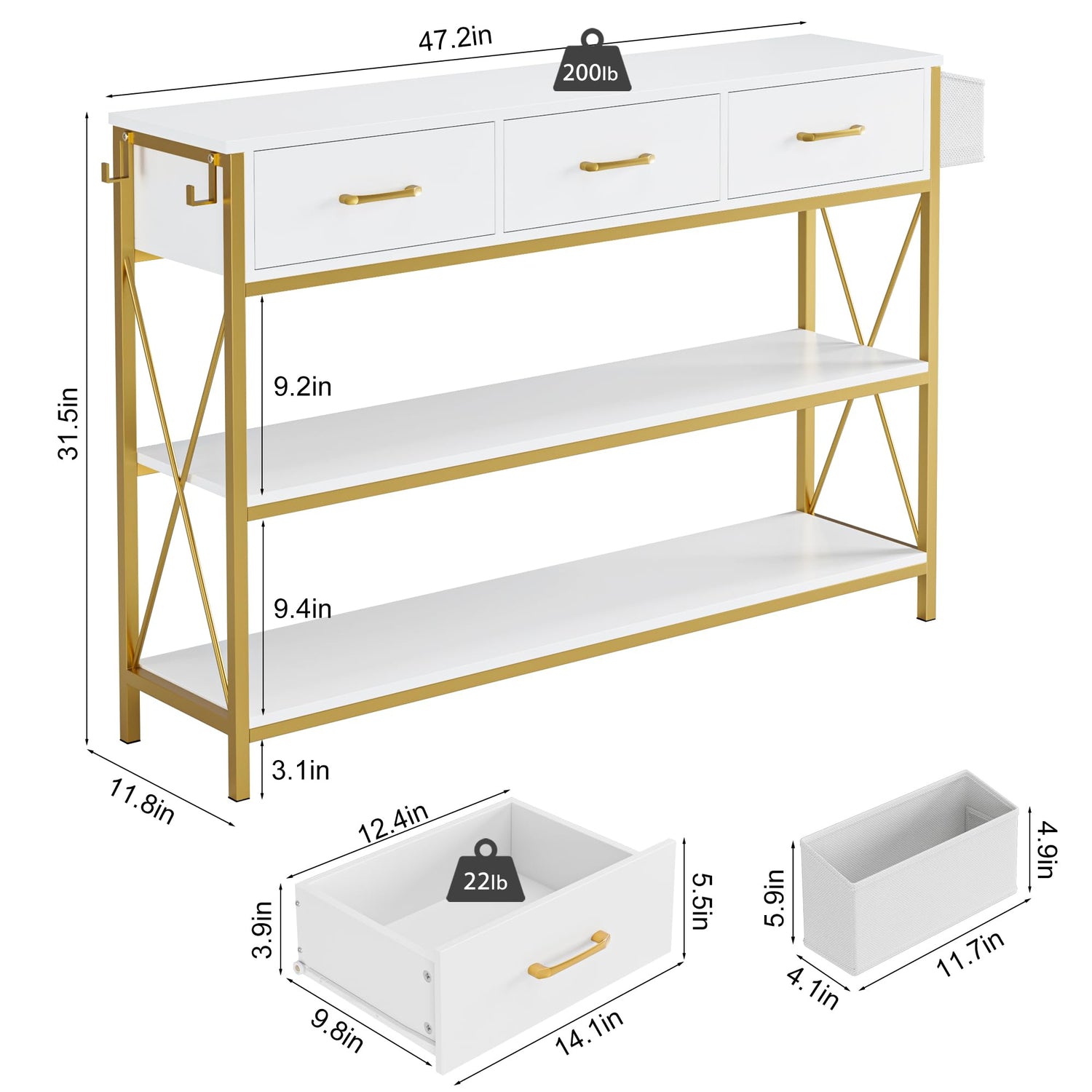 47.2in
200lb
31.5in
9.2in
9.4in
3.1in
11.8in
12.4in
22lb
3.9in
5.5in
9.8in
14.1in
5.9in
4.9in
4.1in
11.7in