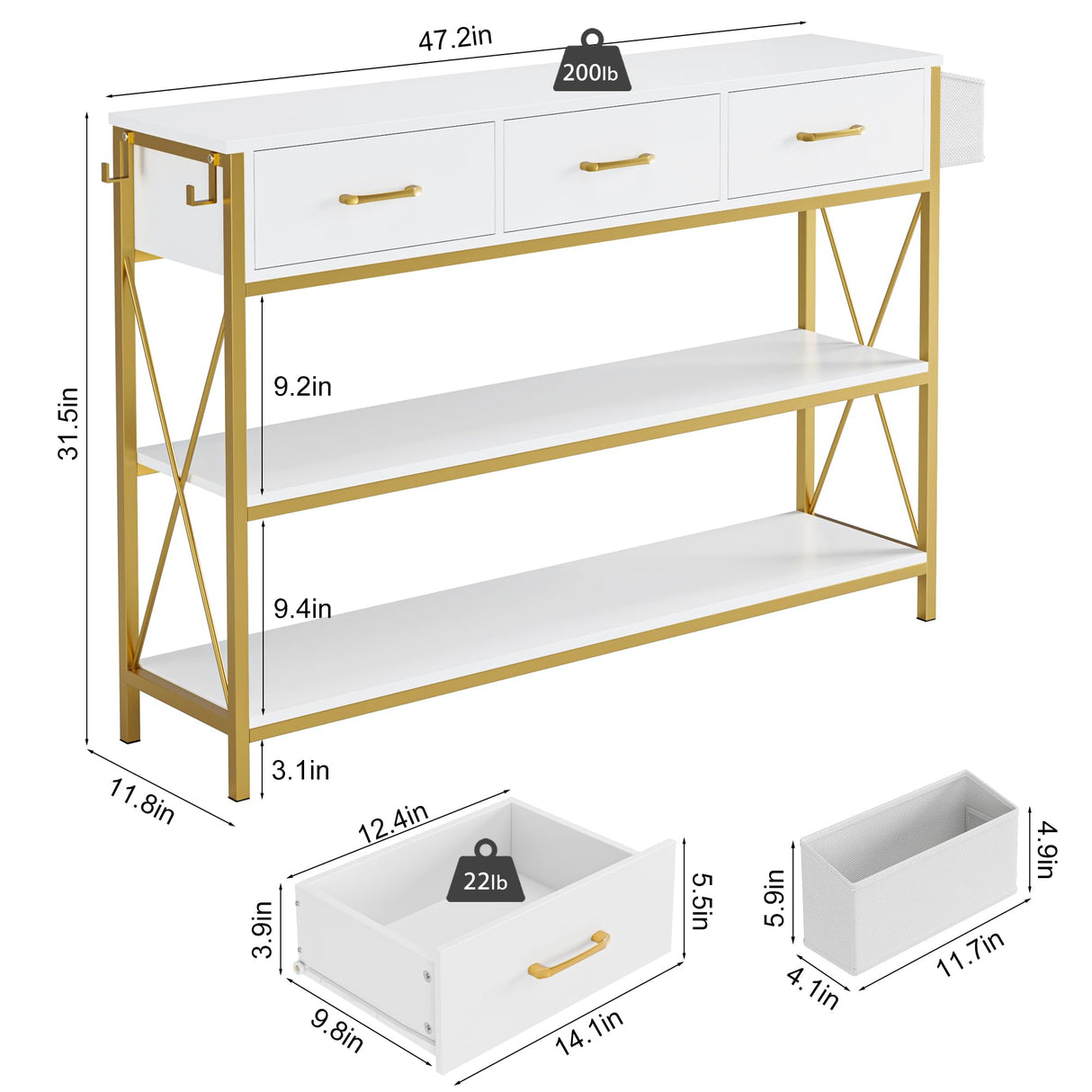 47.2in
200lb
31.5in
9.2in
9.4in
3.1in
11.8in
12.4in
22lb
3.9in
5.5in
9.8in
14.1in
5.9in
4.9in
4.1in
11.7in