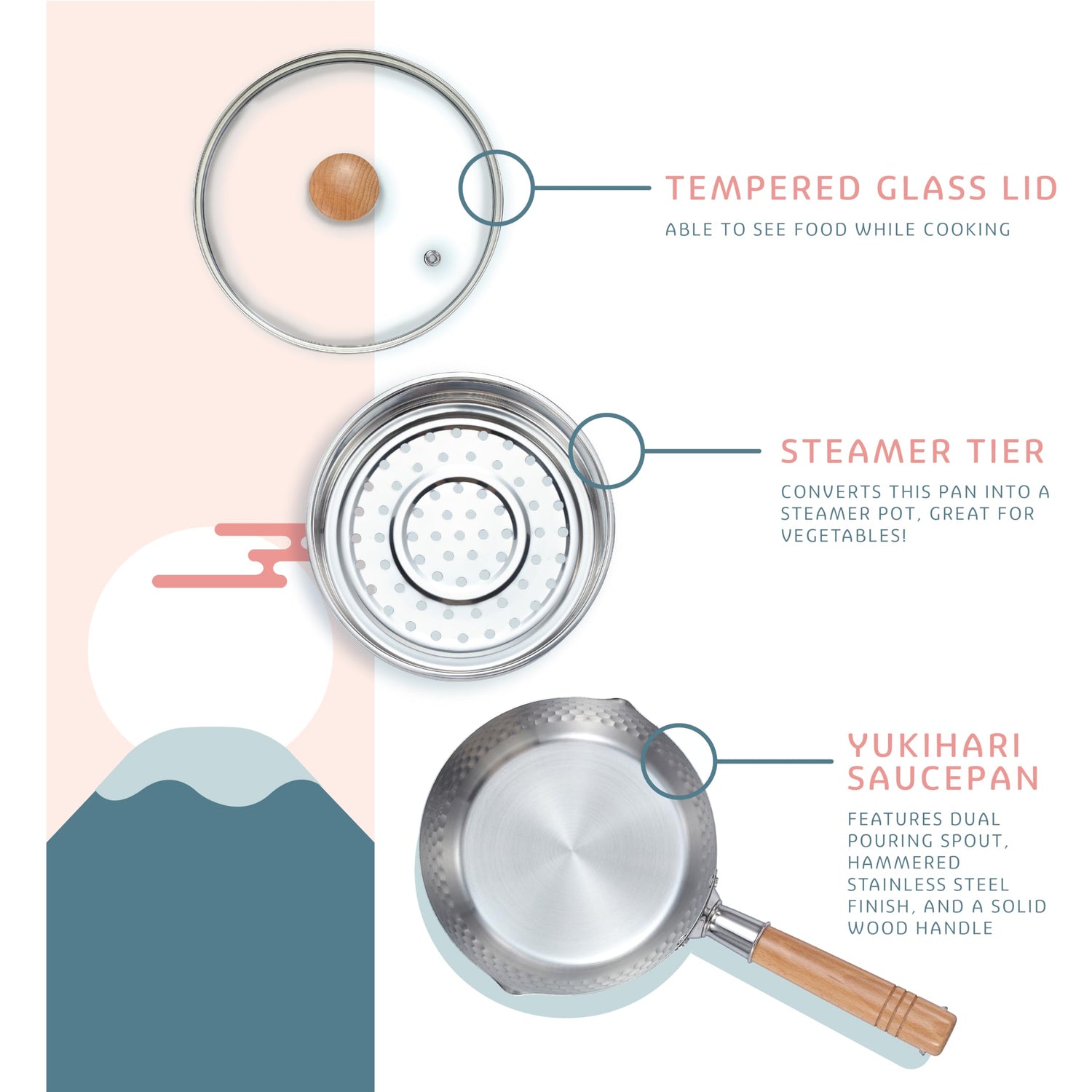 TEMPERED GLASS LID

ABLE TO SEE FOOD WHILE COOKING

STEAMER TIER

CONVERTS THIS PAN INTO A STEAMER POT, GREAT FOR VEGETABLES!

YUKIHARI SAUCEPAN

FEATURES DUAL POURING SPOUT, HAMMERED STAINLESS STEEL FINISH, AND A SOLID WOOD HANDLE