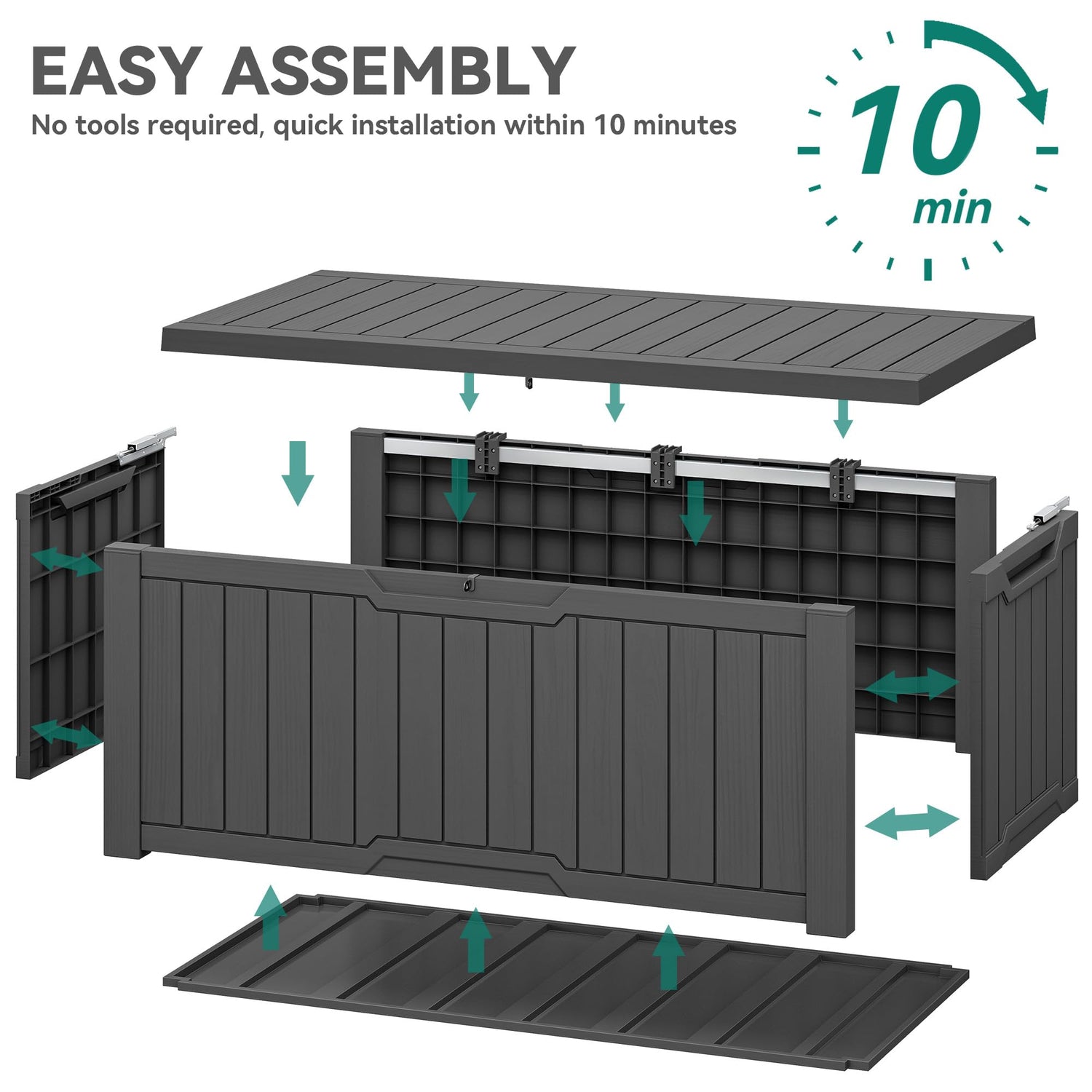 EASY ASSEMBLY
No tools required, quick installation within 10 minutes

10
min