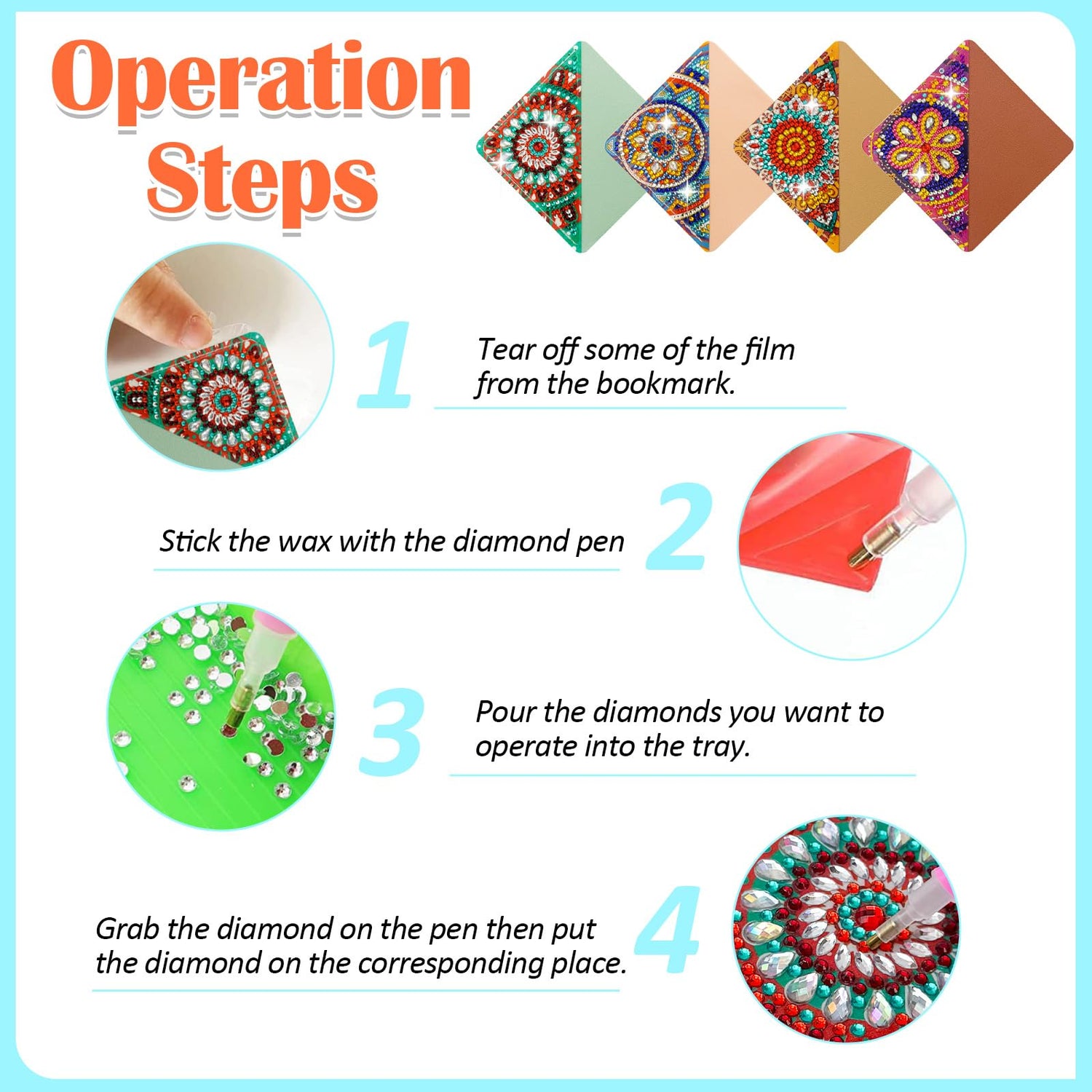 Operation Steps

1 Tear off some of the film from the bookmark.

Stick the wax with the diamond pen 2

3 Pour the diamonds you want to operate into the tray.

Grab the diamond on the pen then put the diamond on the corresponding place. 4