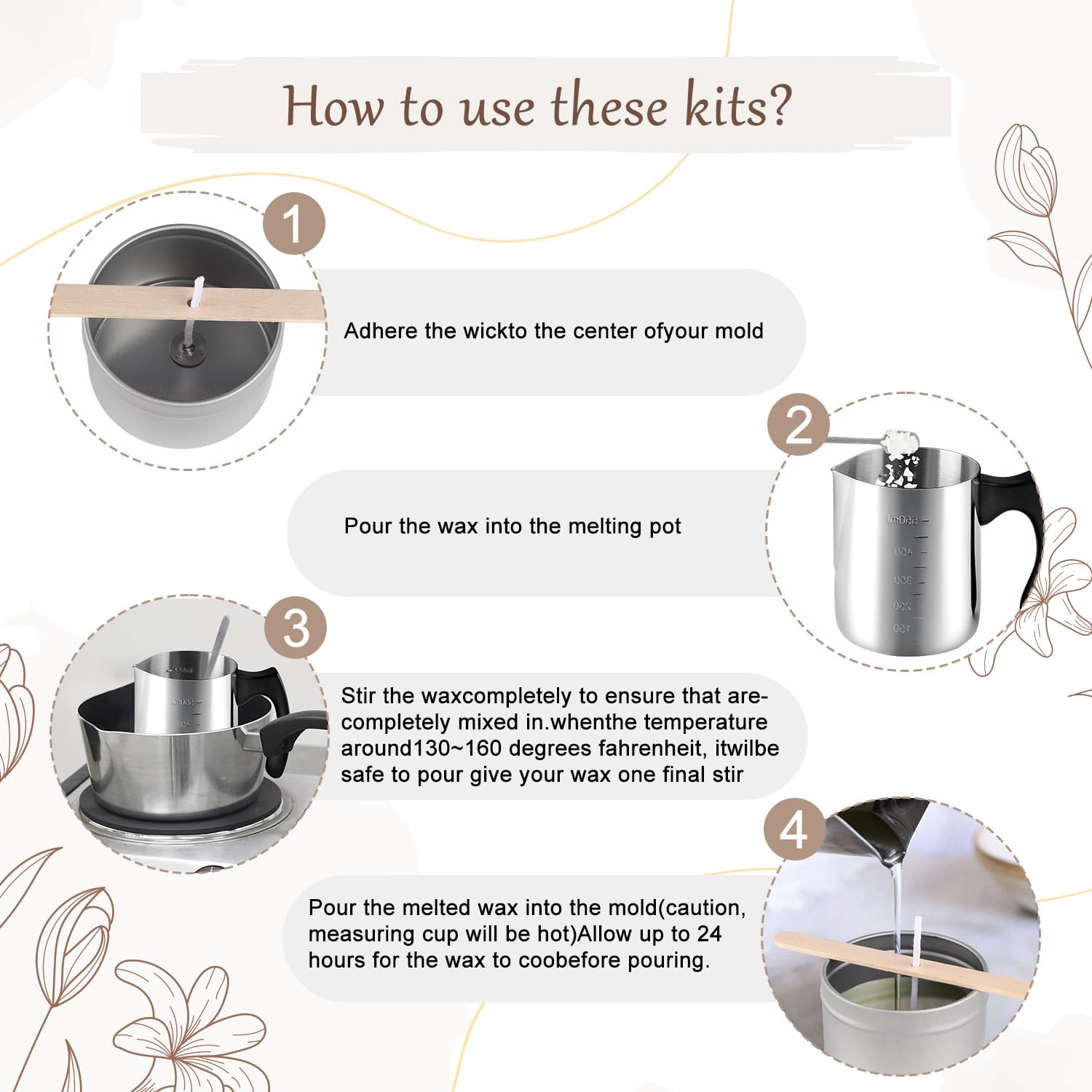 How to use these kits?

1

Adhere the wickto the center ofyour mold

2

Pour the wax into the melting pot

550ml
450
350
250
150

3

Stir the waxcompletely to ensure that are-completely mixed in.whenthe temperature around130~160 degrees fahrenheit, itwilbe safe to pour give your wax one final stir

4

Pour the melted wax into the mold(caution, measuring cup will be hot)Allow up to 24 hours for the wax to coobefore pouring.