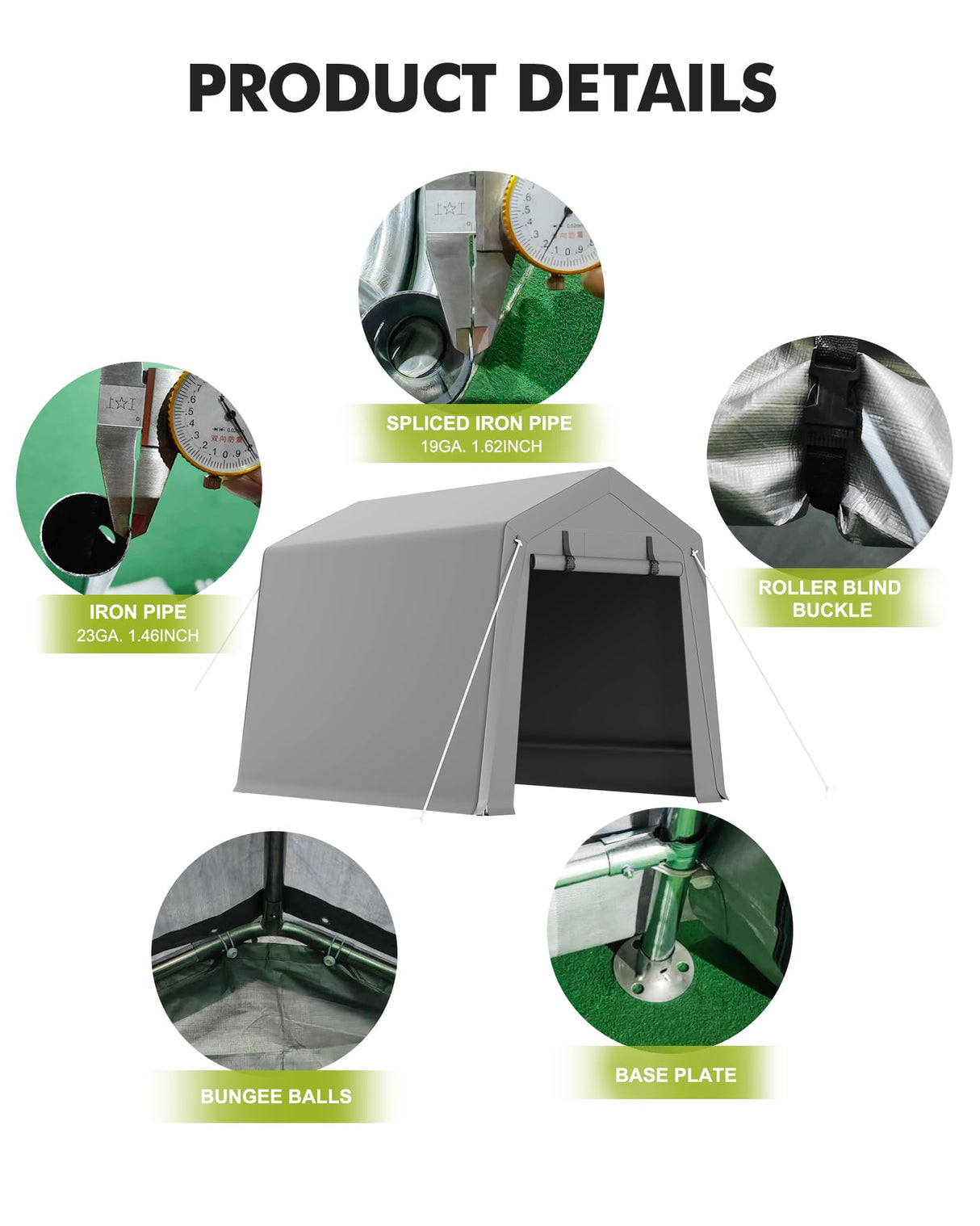 PRODUCT DETAILS

SPLICED IRON PIPE
19GA. 1.62INCH

IRON PIPE
23GA. 1.46INCH

ROLLER BLIND BUCKLE

BUNGEE BALLS

BASE PLATE