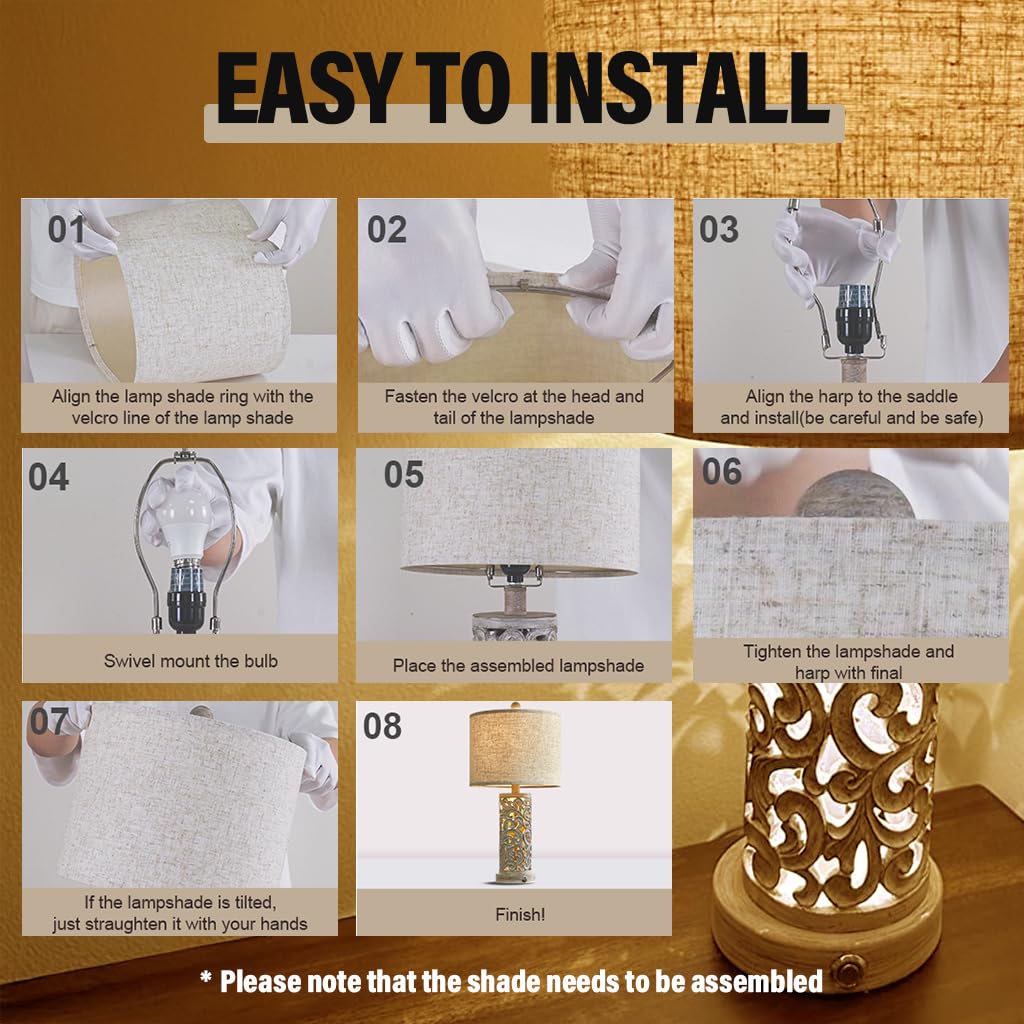 EASY TO INSTALL

01
Align the lamp shade ring with the velcro line of the lamp shade

02
Fasten the velcro at the head and tail of the lampshade

03
Align the harp to the saddle and install(be careful and be safe)

04
Swivel mount the bulb

05
Place the assembled lampshade

06
Tighten the lampshade and harp with final

07
If the lampshade is tilted, just straughten it with your hands

08
Finish!

* Please note that the shade needs to be assembled