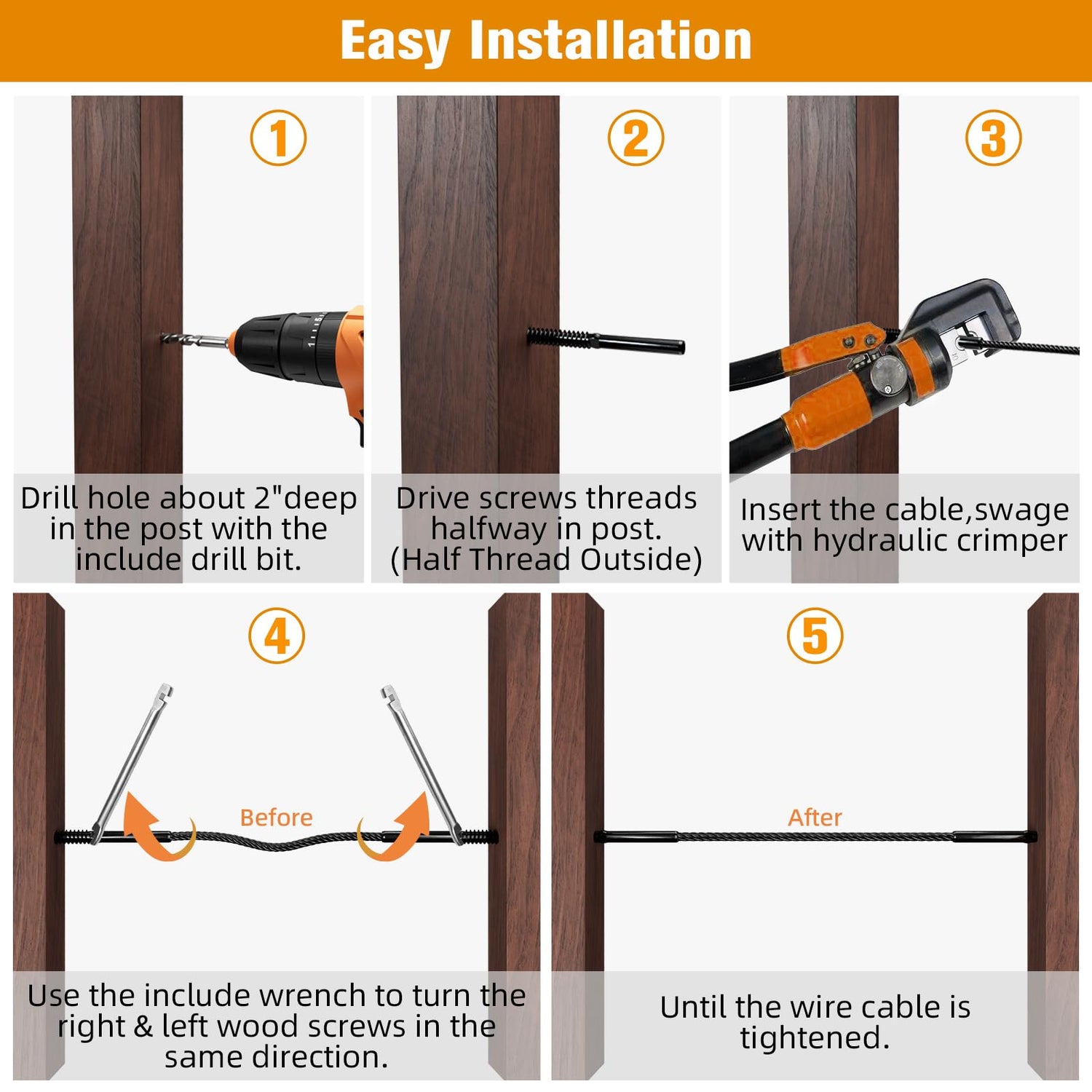 Easy Installation

①

Drill hole about 2"deep in the post with the include drill bit.

②

Drive screws threads halfway in post. (Half Thread Outside)

③

Insert the cable,swage with hydraulic crimper

④

Before

Use the include wrench to turn the right & left wood screws in the same direction.

⑤

After

Until the wire cable is tightened.