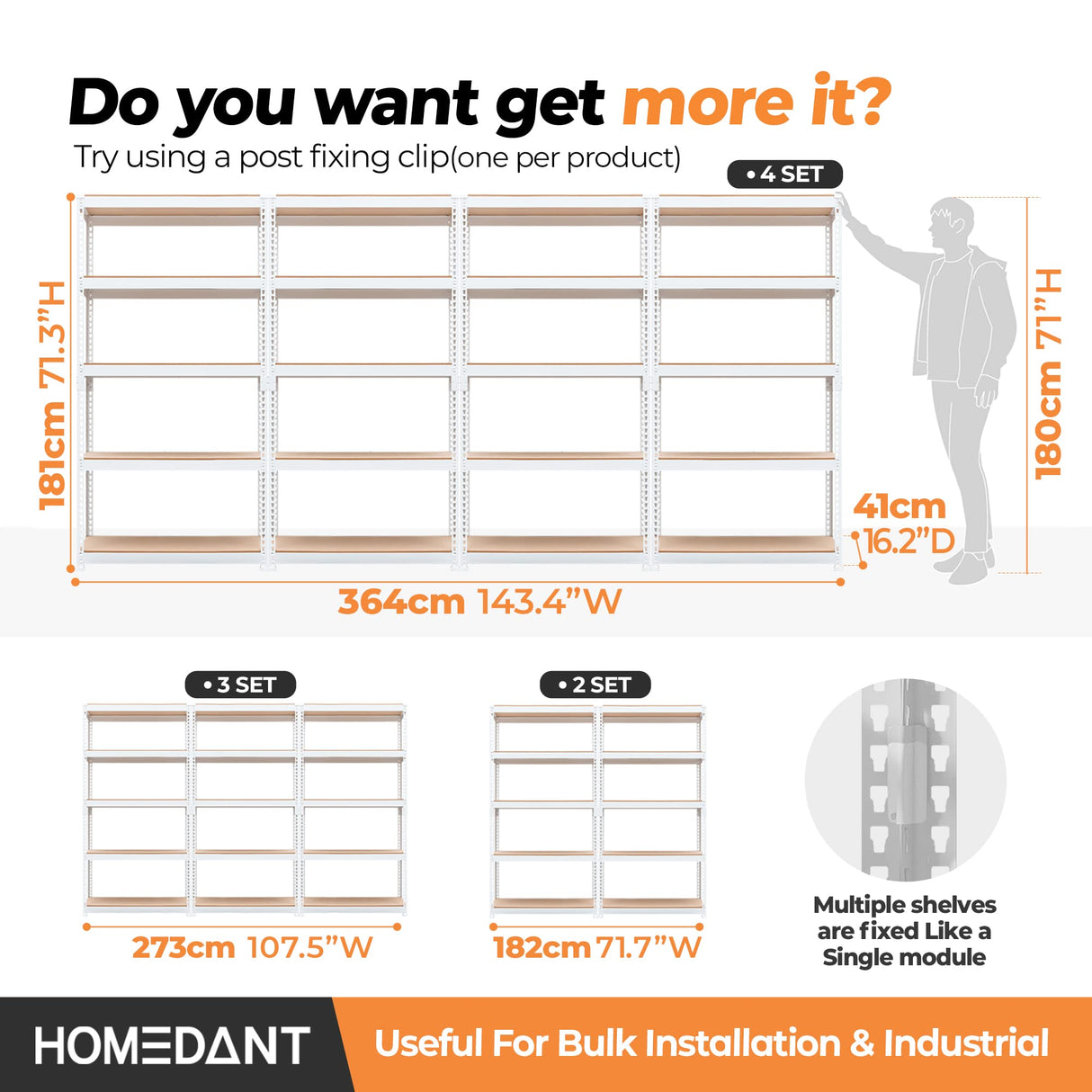 Do you want get more it?

Try using a post fixing clip(one per product)

• 4 SET

181cm 71.3"H

180cm 71"H

41cm 16.2"D

364cm 143.4"W

• 3 SET

273cm 107.5"W

• 2 SET

182cm 71.7"W

Multiple shelves are fixed Like a Single module

HOMEDANT

Useful For Bulk Installation & Industrial