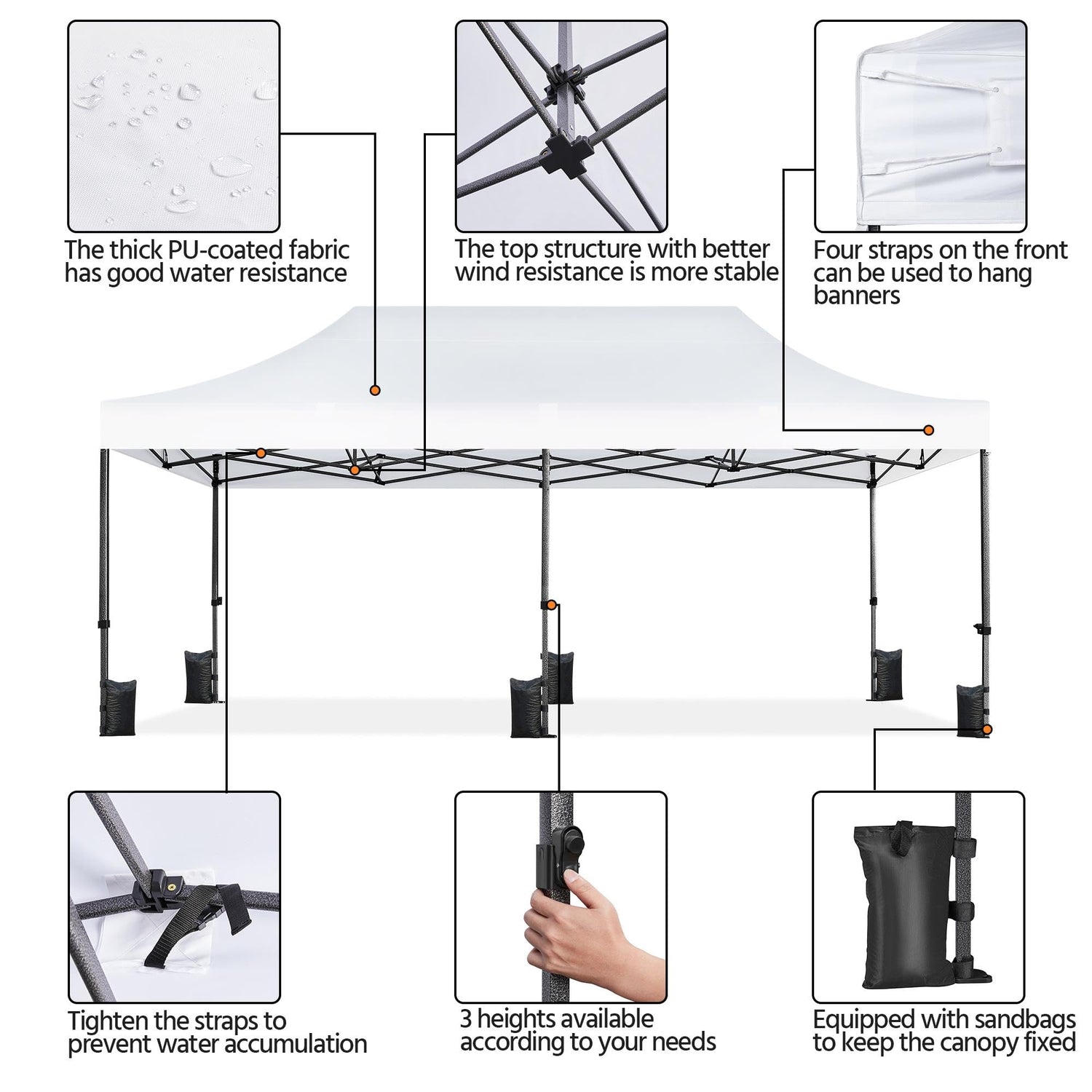 The thick PU-coated fabric has good water resistance

The top structure with better wind resistance is more stable

Four straps on the front can be used to hang banners

Tighten the straps to prevent water accumulation

3 heights available according to your needs

Equipped with sandbags to keep the canopy fixed