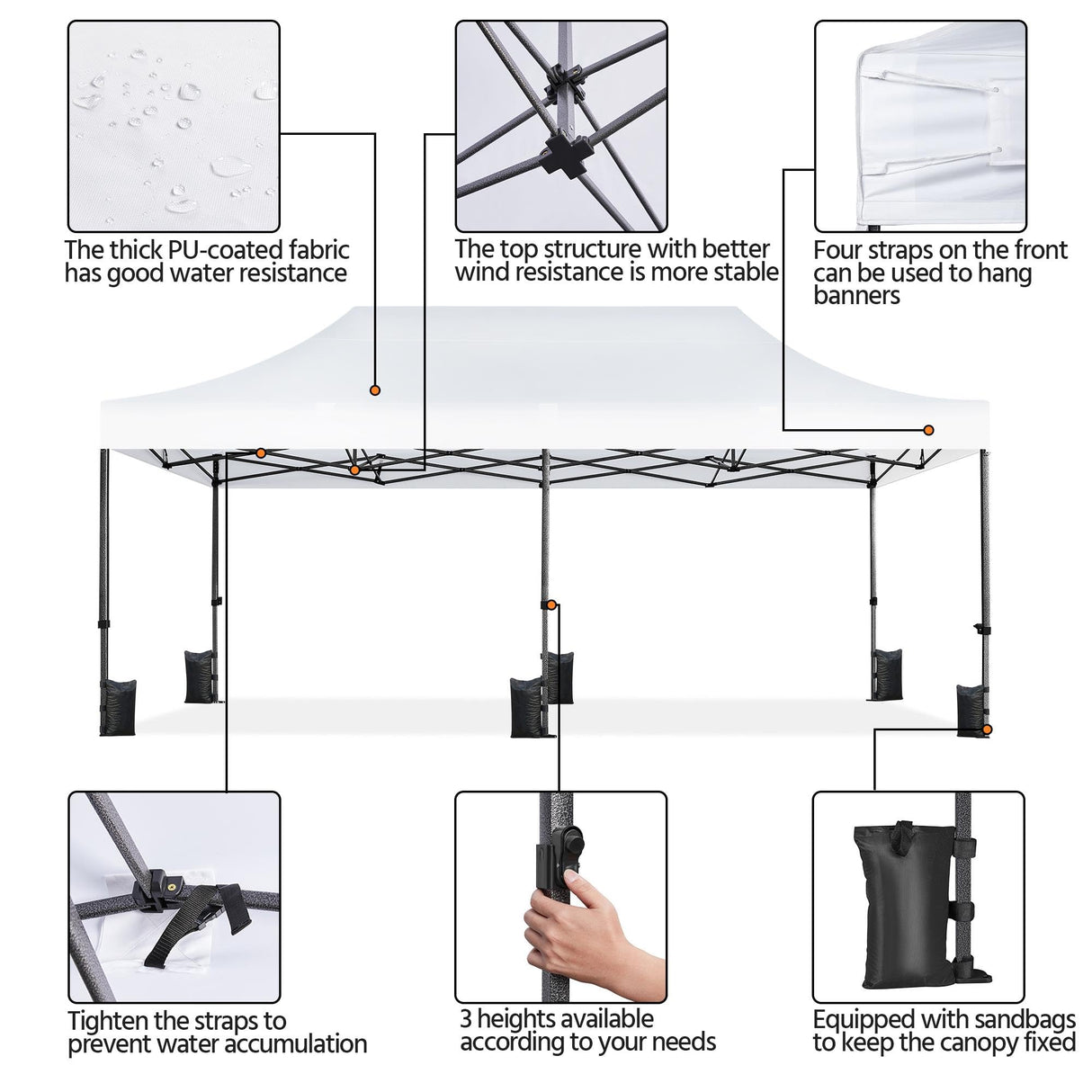 The thick PU-coated fabric has good water resistance

The top structure with better wind resistance is more stable

Four straps on the front can be used to hang banners

Tighten the straps to prevent water accumulation

3 heights available according to your needs

Equipped with sandbags to keep the canopy fixed