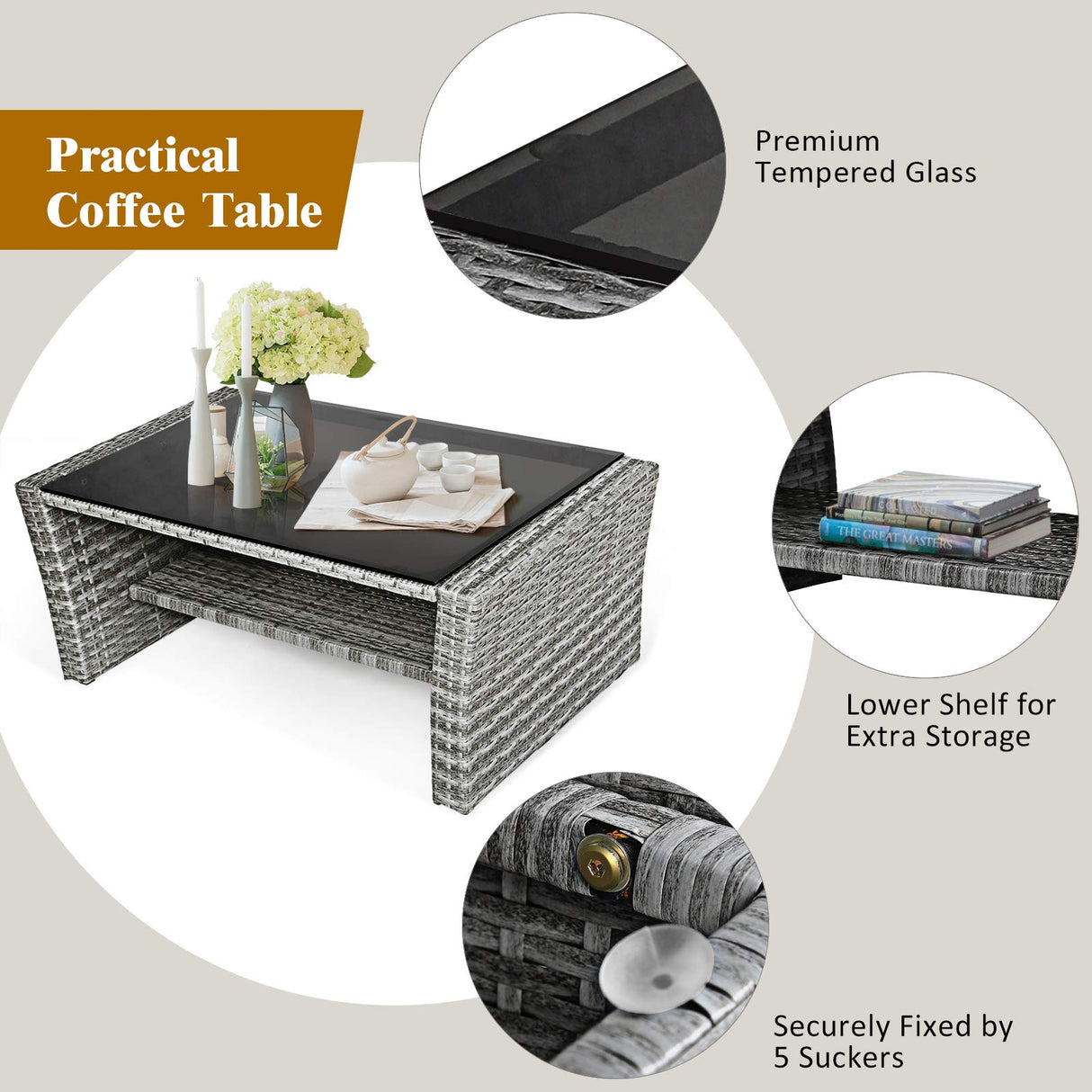 Practical Coffee Table

Premium Tempered Glass

THE GREAT MASTERS

Lower Shelf for Extra Storage

Securely Fixed by 5 Suckers