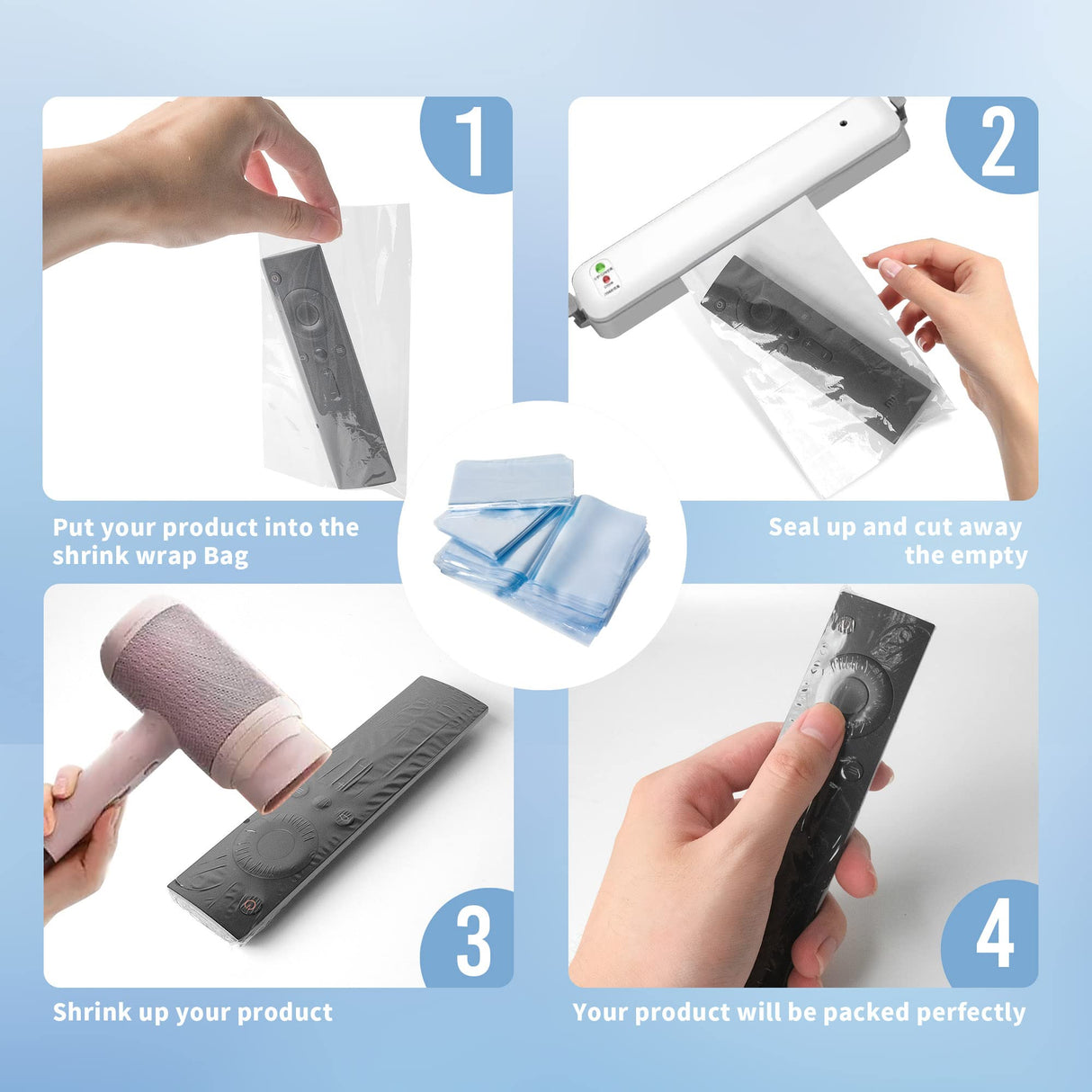 1

Put your product into the shrink wrap Bag

2

Seal up and cut away the empty

3

Shrink up your product

4

Your product will be packed perfectly