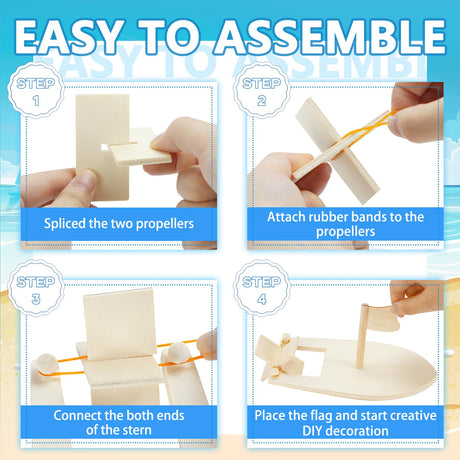 EASY TO ASSEMBLE

STEP 1

Spliced the two propellers

STEP 2

Attach rubber bands to the propellers

STEP 3

Connect the both ends of the stern

STEP 4

Place the flag and start creative DIY decoration